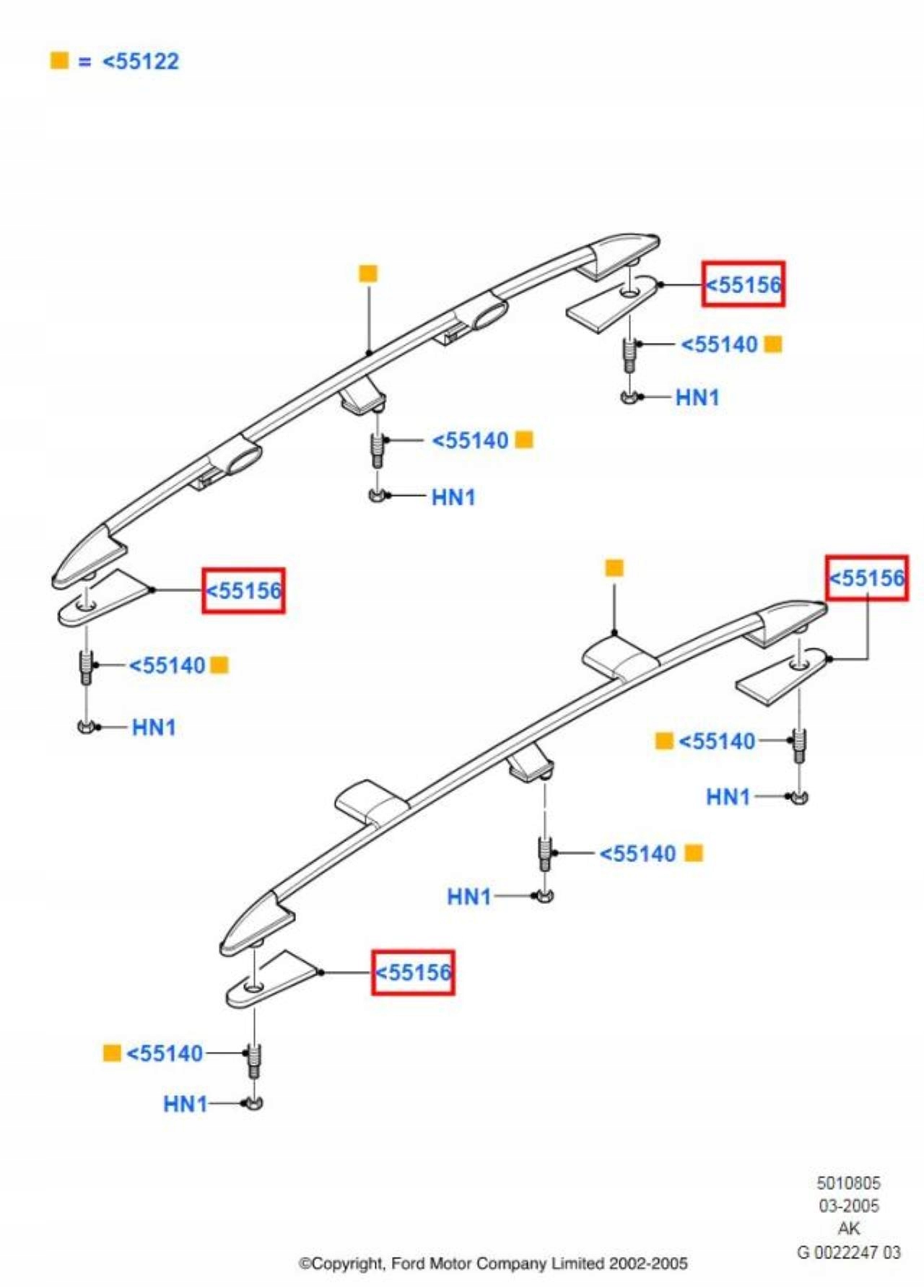 = <55122

<55156
<55140
HN1
<55140
HN1
<55156
<55140
HN1
<55156
<55140
HN1
<55140
HN1
<55156
<55140
HN1

5010805
03-2005
AK
G 0022247 03

©Copyright, Ford Motor Company Limited 2002-2005