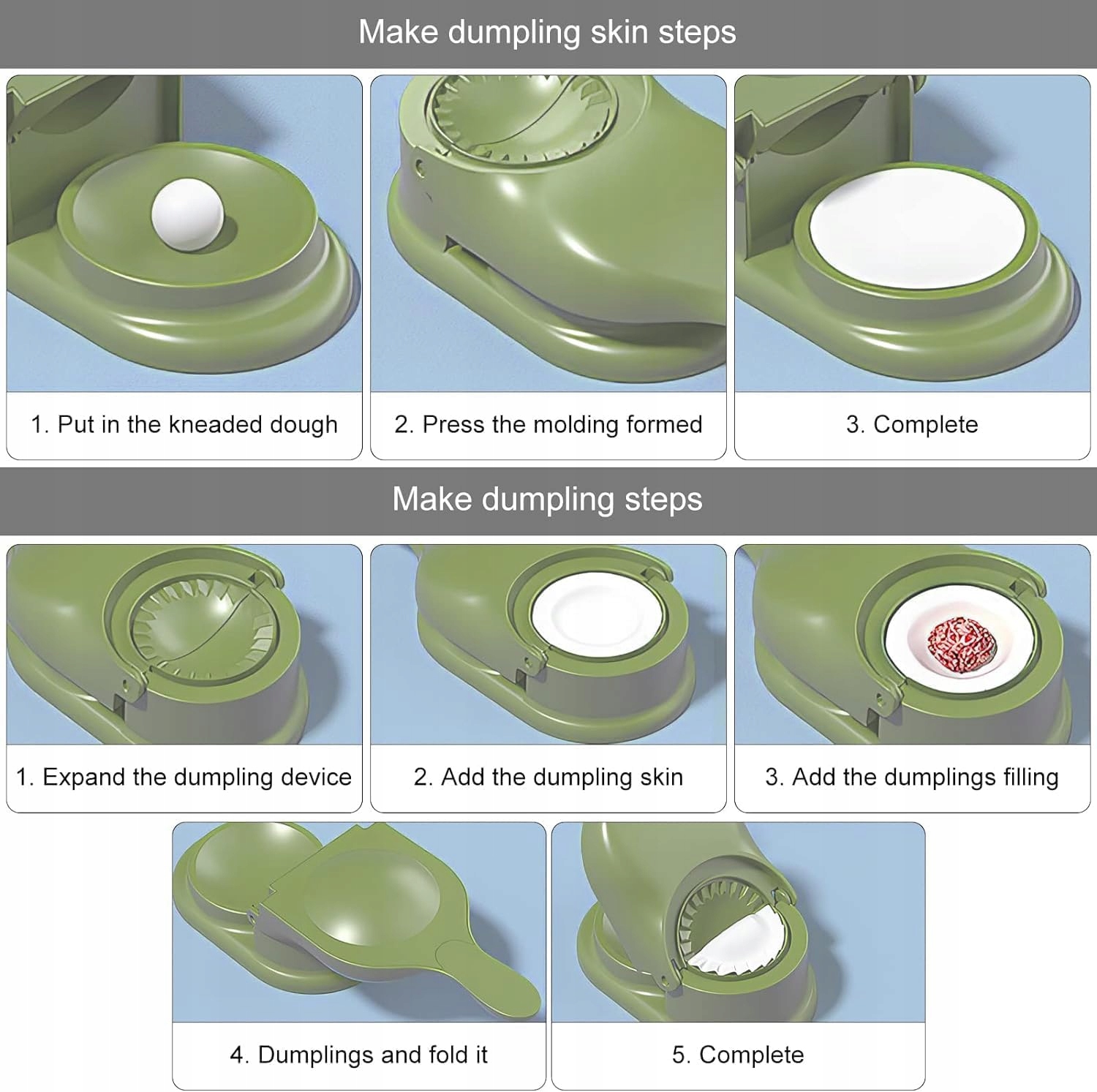 Make dumpling skin steps

1. Put in the kneaded dough

2. Press the molding formed

3. Complete

Make dumpling steps

1. Expand the dumpling device

2. Add the dumpling skin

3. Add the dumplings filling

4. Dumplings and fold it

5. Complete