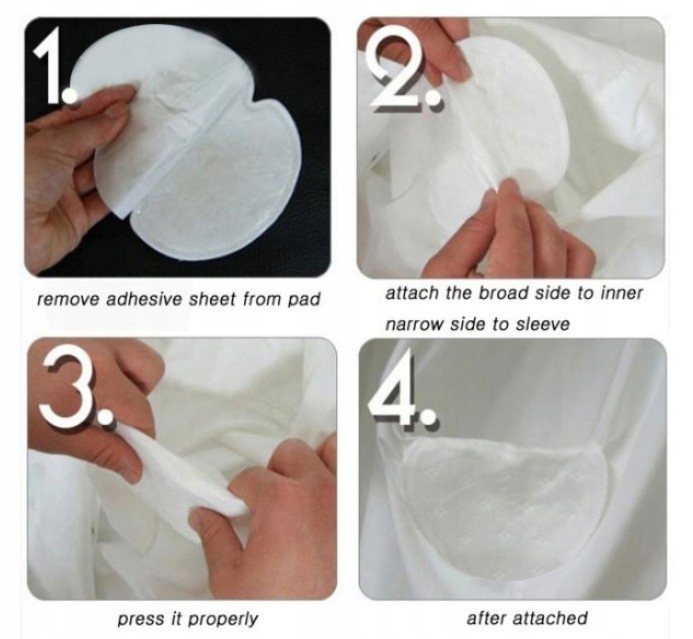 1.

remove adhesive sheet from pad

2.

attach the broad side to inner narrow side to sleeve

3.

press it properly

4.

after attached