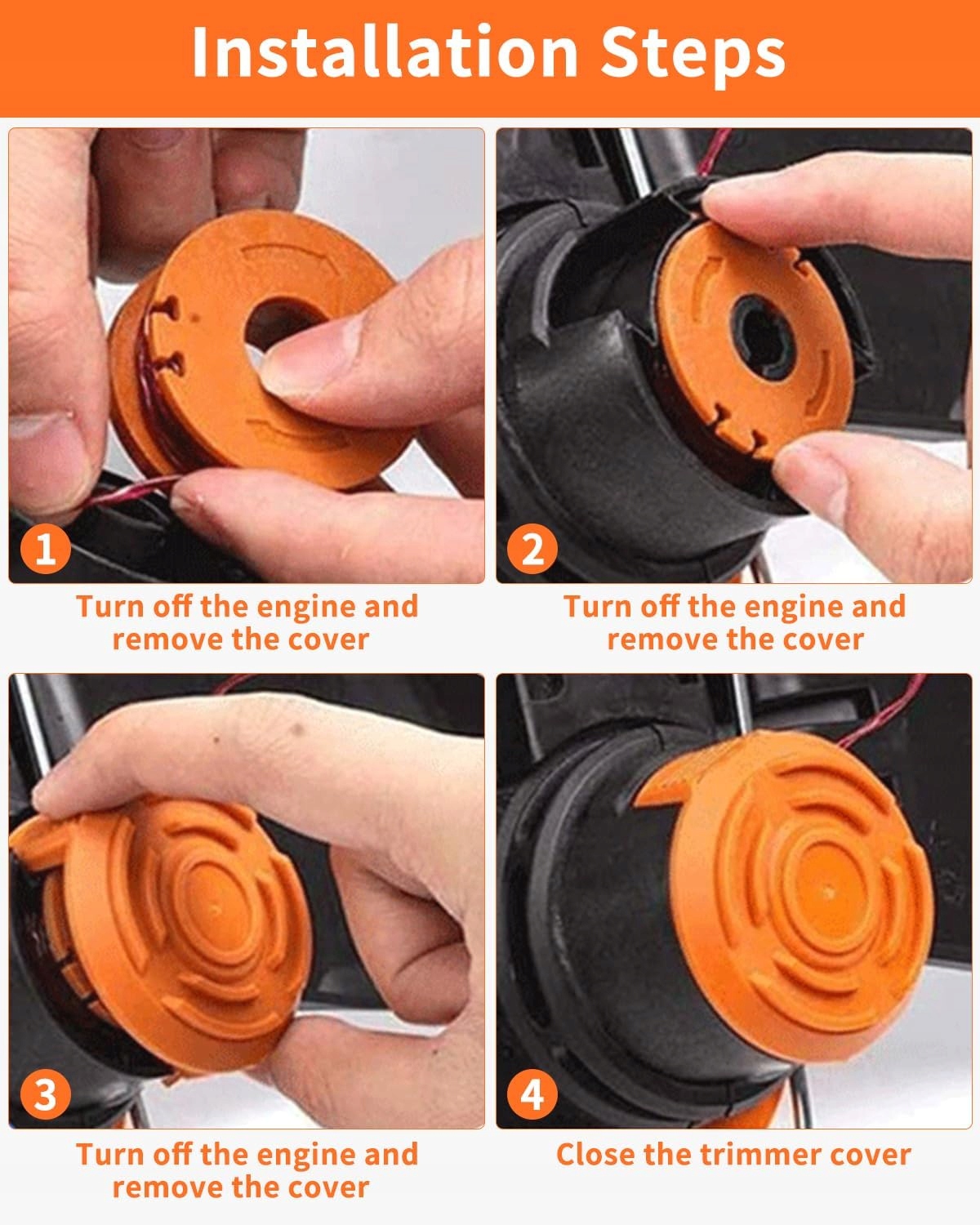 Installation Steps

1

Turn off the engine and remove the cover

2

Turn off the engine and remove the cover

3

Turn off the engine and remove the cover

4

Close the trimmer cover