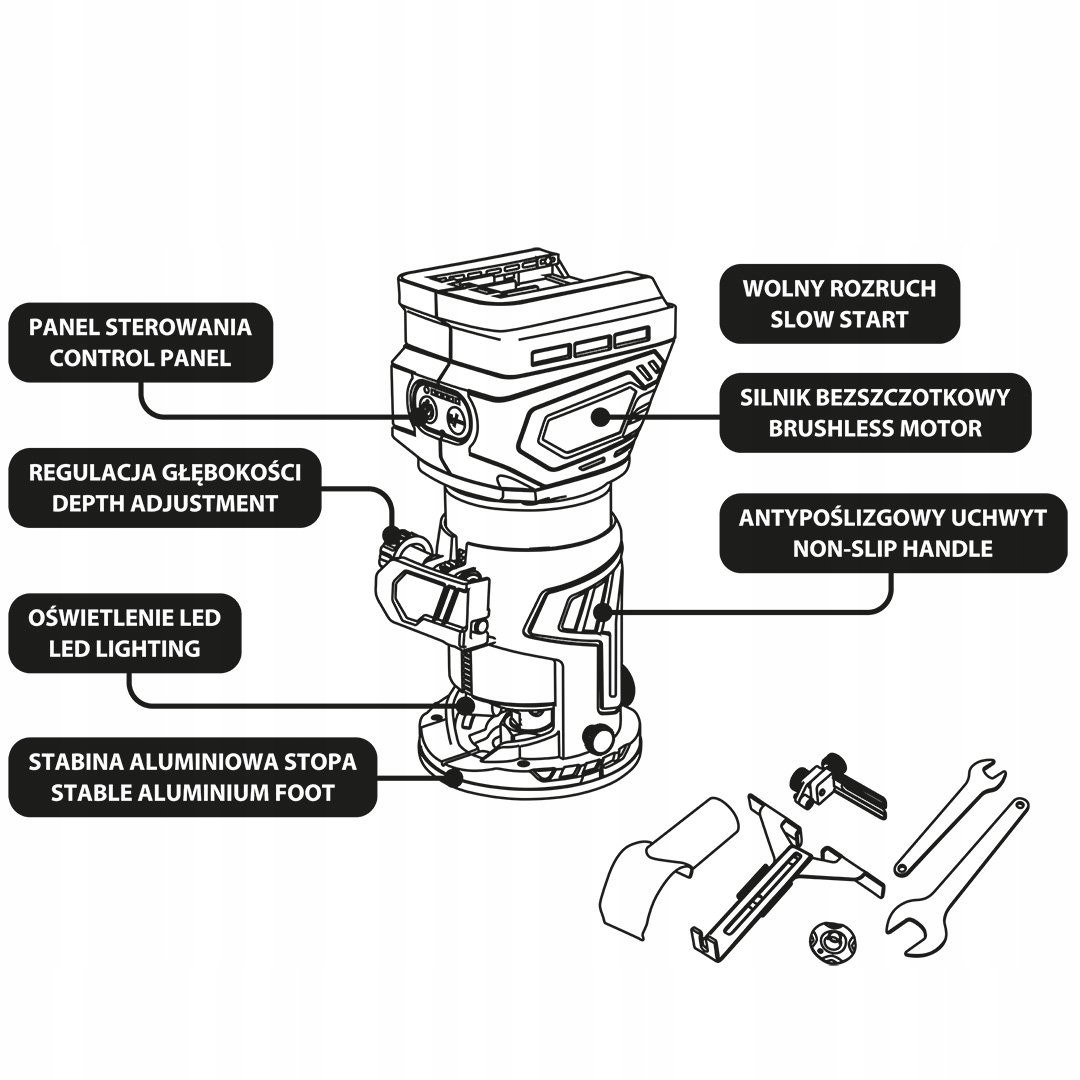 PANEL STEROWANIA
CONTROL PANEL

REGULACJA GŁĘBOKOŚCI
DEPTH ADJUSTMENT

OŚWIETLENIE LED
LED LIGHTING

STABINA ALUMINIOWA STOPA
STABLE ALUMINIUM FOOT

WOLNY ROZRUCH
SLOW START

SILNIK BEZSZCZOTKOWY
BRUSHLESS MOTOR

ANTYPOŚLIZGOWY UCHWYT
NON-SLIP HANDLE