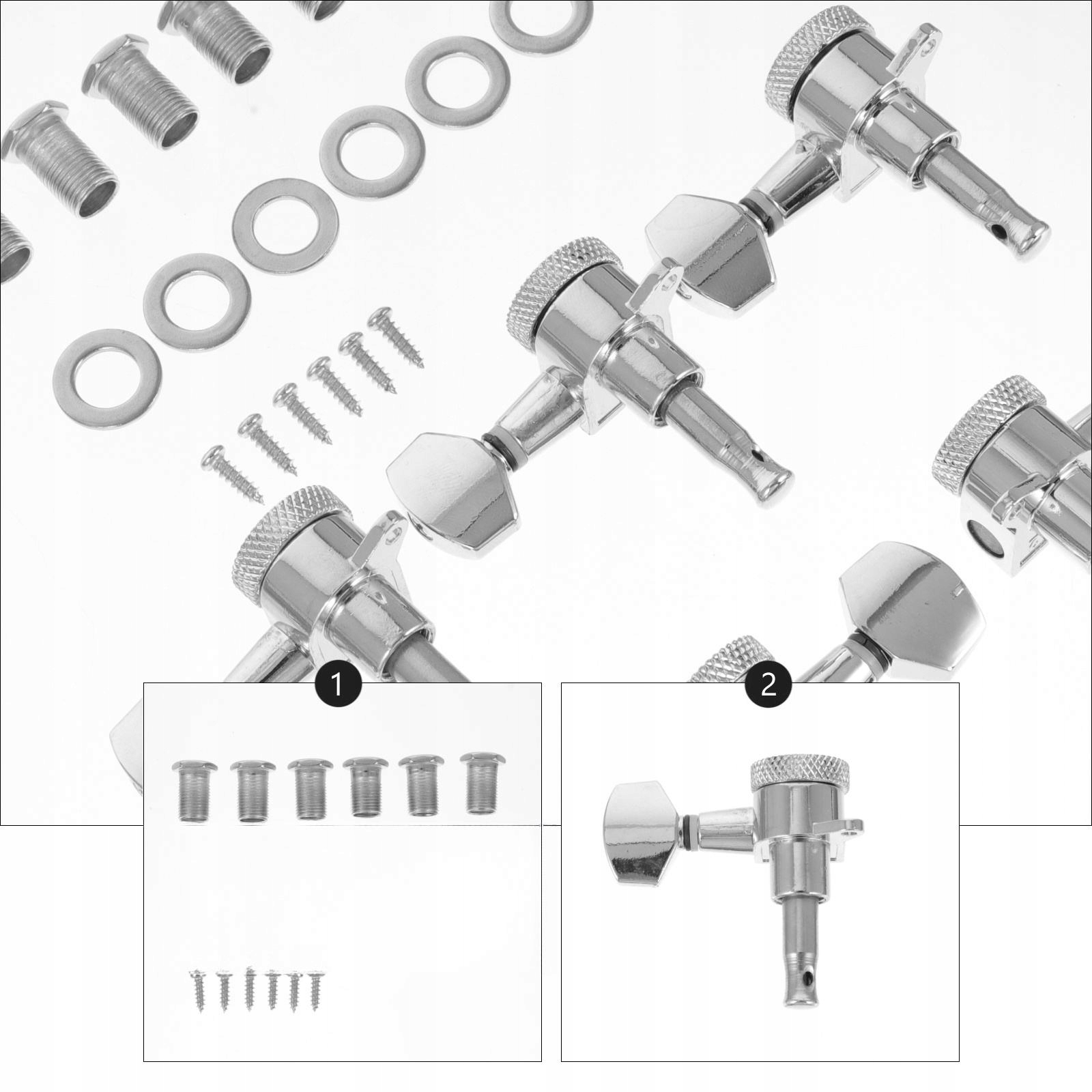 1

2