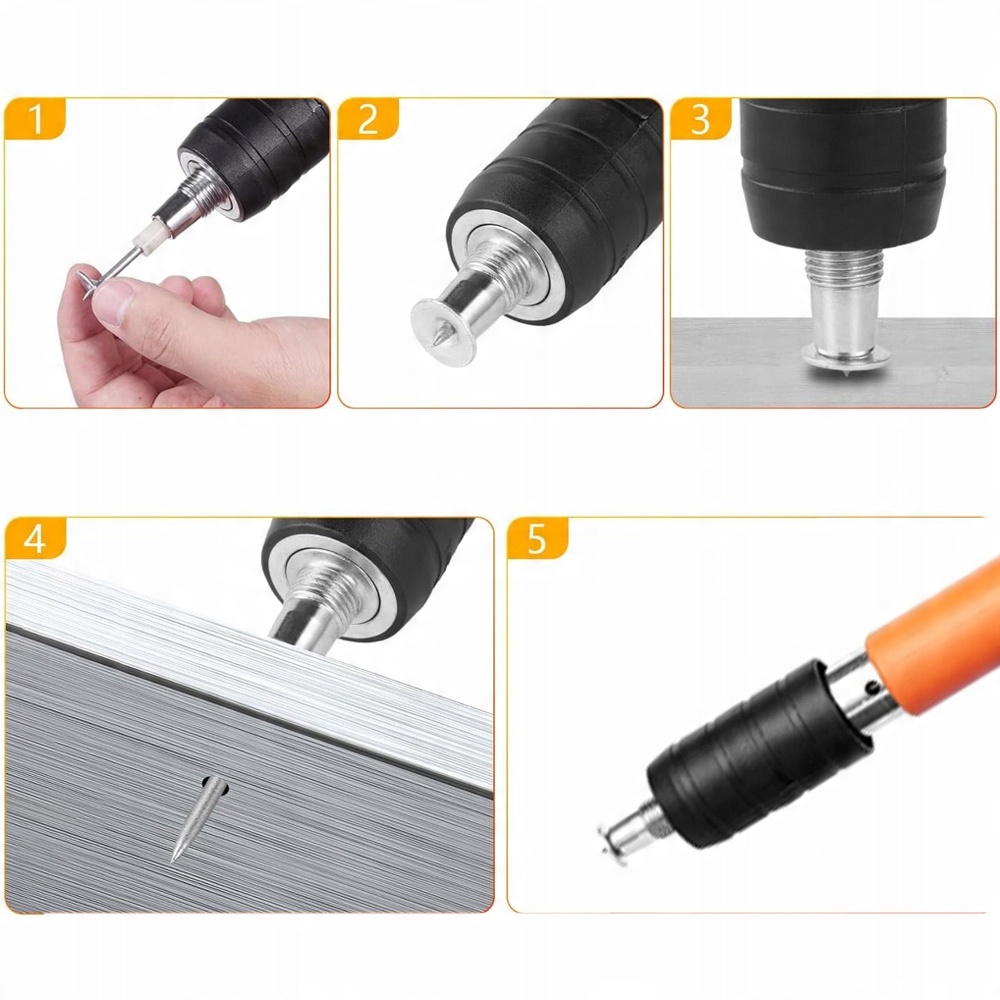 1
2
3
4
5