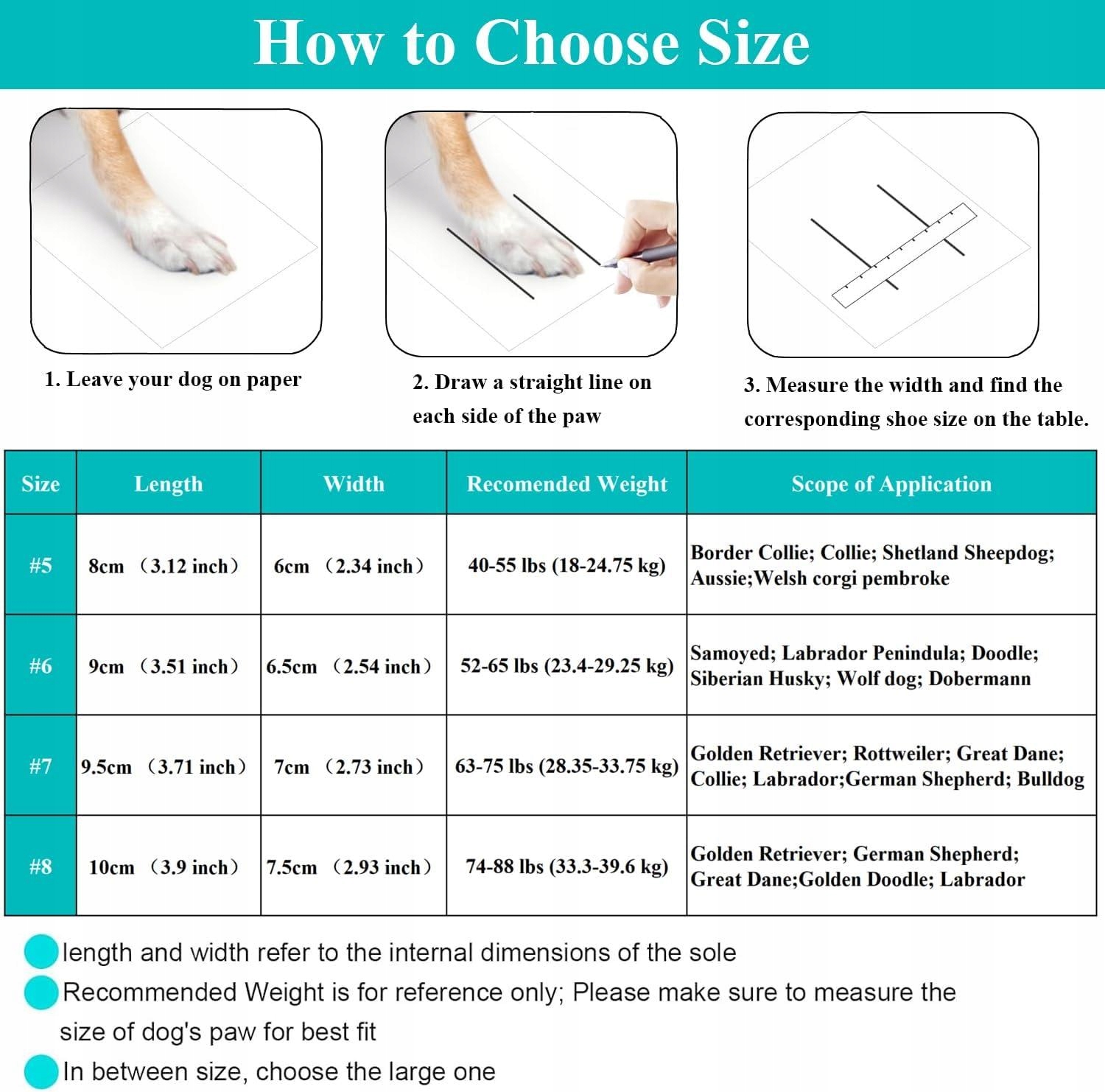 How to Choose Size

1. Leave your dog on paper

2. Draw a straight line on each side of the paw

3. Measure the width and find the corresponding shoe size on the table.

| Size | Length | Width | Recomended Weight | Scope of Application |
|---|---|---|---|---|
| #5 | 8cm （3.12 inch） | 6cm （2.34 inch） | 40-55 lbs (18-24.75 kg) | Border Collie; Collie; Shetland Sheepdog; Aussie;Welsh corgi pembroke |
| #6 | 9cm （3.51 inch） | 6.5cm （2.54 inch） | 52-65 lbs (23.4-29.25 kg) | Samoyed; Labrador Penindula; Doodle; Siberian Husky; Wolf dog; Dobermann |
| #7 | 9.5cm （3.71 inch） | 7cm （2.73 inch） | 63-75 lbs (28.35-33.75 kg) | Golden Retriever; Rottweiler; Great Dane; Collie; Labrador;German Shepherd; Bulldog |
| #8 | 10cm （3.9 inch） | 7.5cm （2.93 inch） | 74-88 lbs (33.3-39.6 kg) | Golden Retriever; German Shepherd; Great Dane;Golden Doodle; Labrador |

length and width refer to the internal dimensions of the sole

Recommended Weight is for reference only; Please make sure to measure the size of dog's paw for best fit

In between size, choose the large one