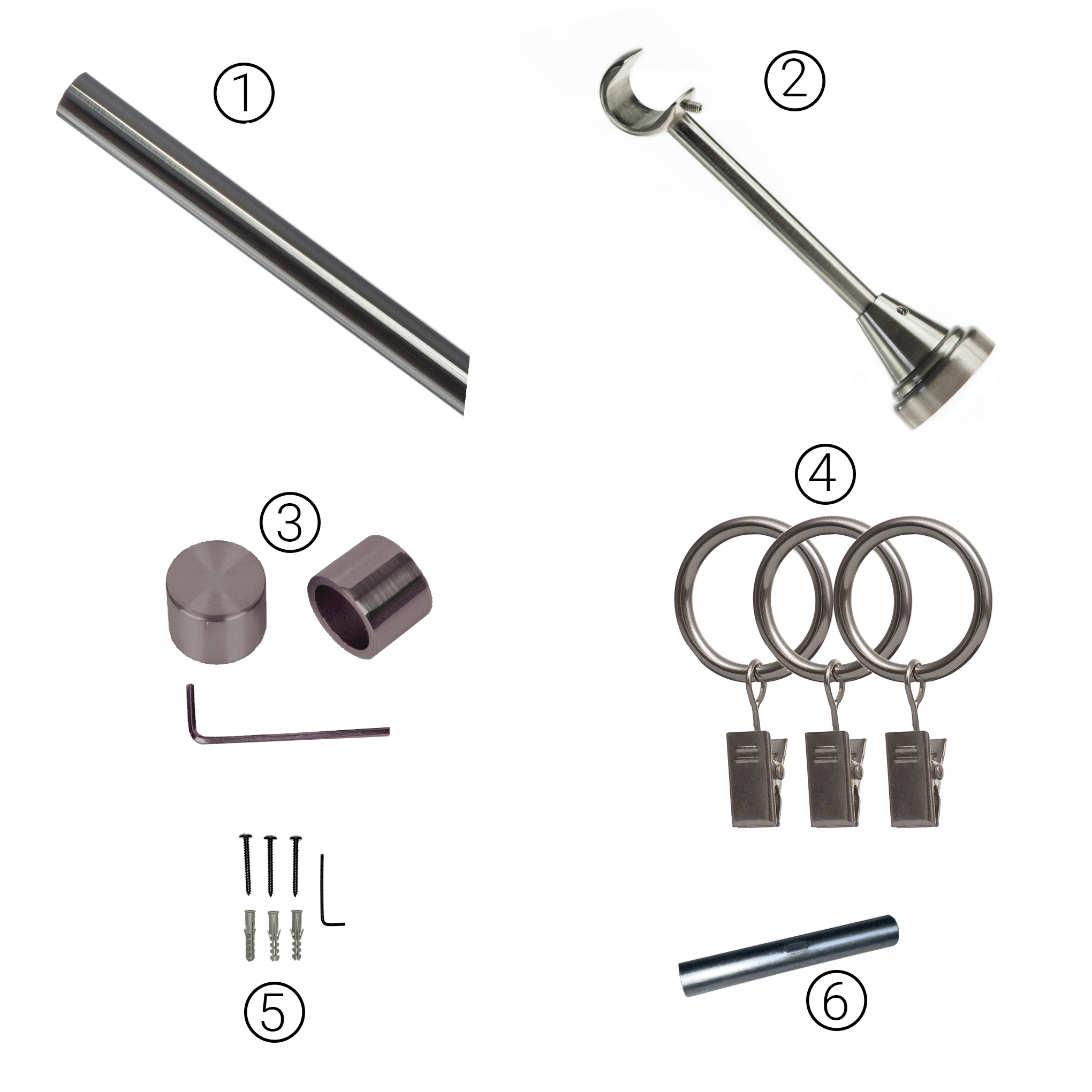 ①

②

③

④

⑤

⑥