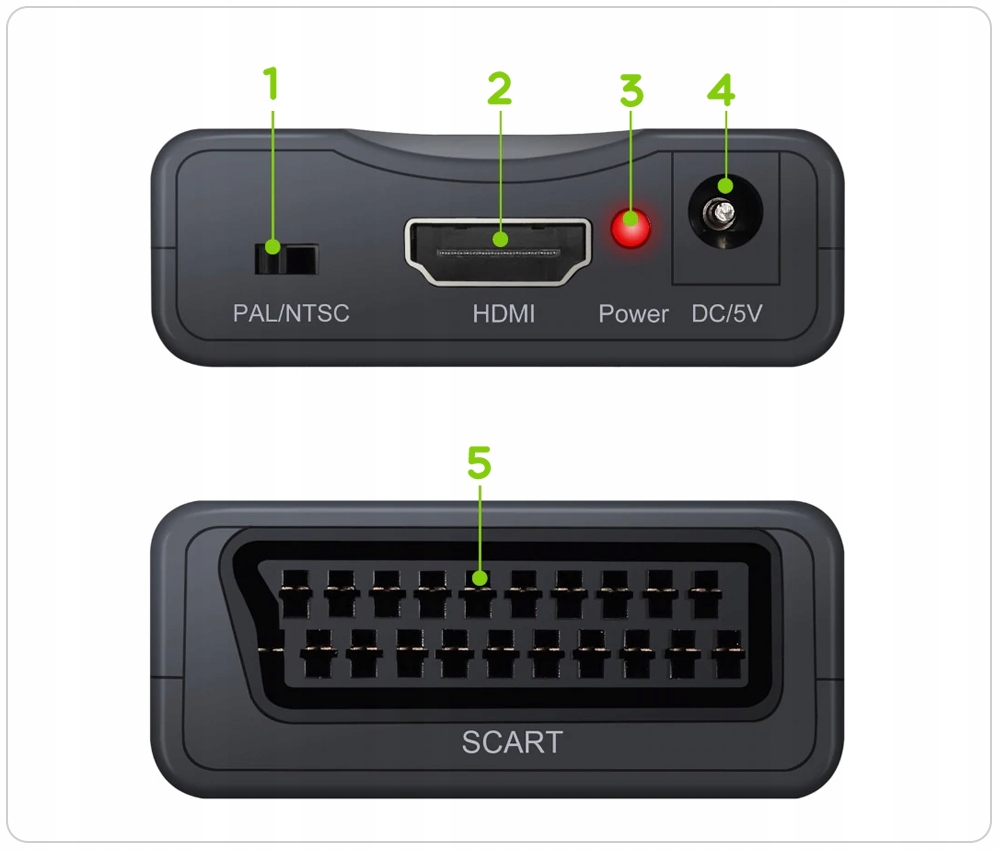 1
2
3
4
PAL/NTSC
HDMI
Power
DC/5V

5
SCART