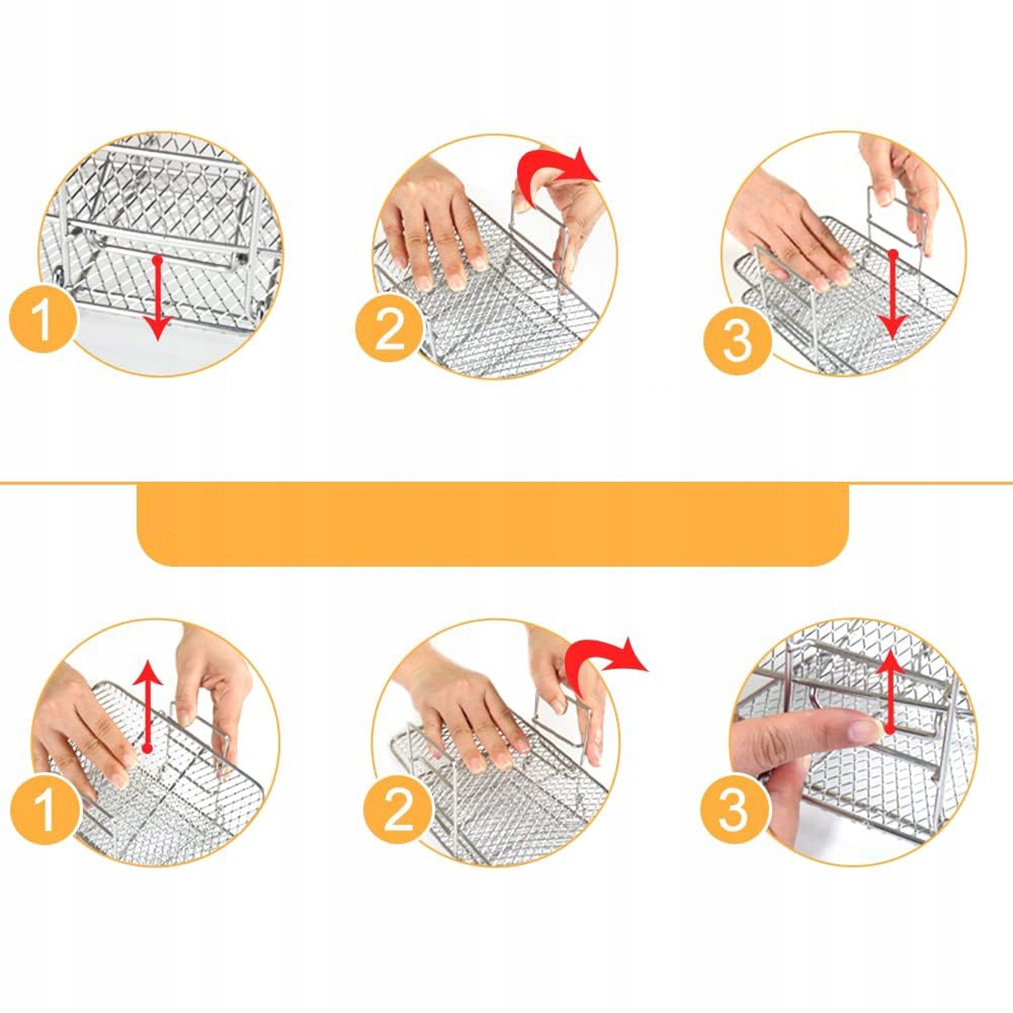 1

2

3

1

2

3