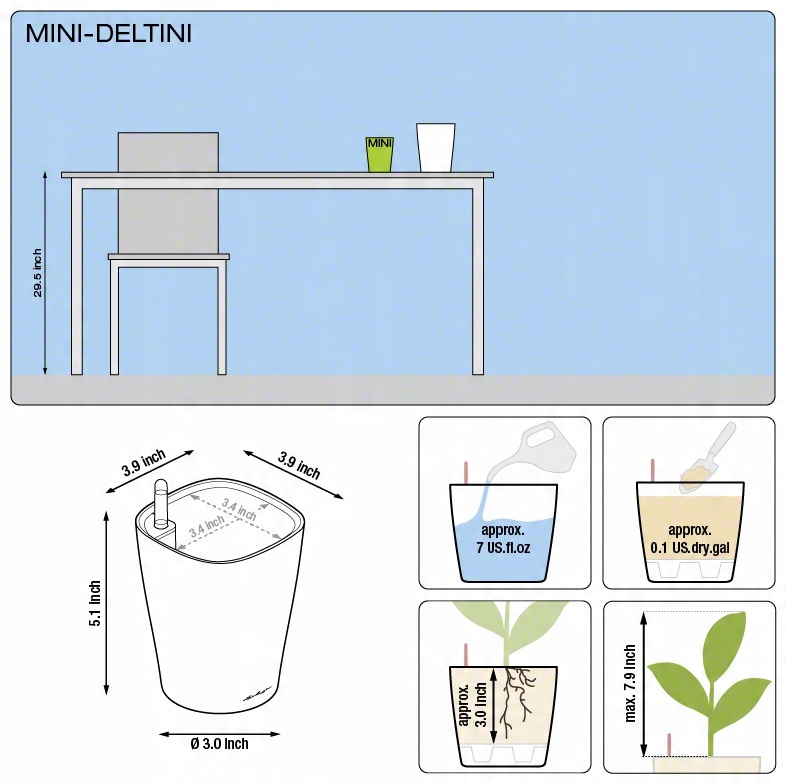 MINI-DELTINI

MINI

29.5 inch

3.9 inch

3.9 inch

3.4 inch

3.4 inch

5.1 inch

Ø 3.0 inch

approx.
7 US.fl.oz

approx.
0.1 US.dry.gal

approx.
3.0 inch

max. 7.9 inch