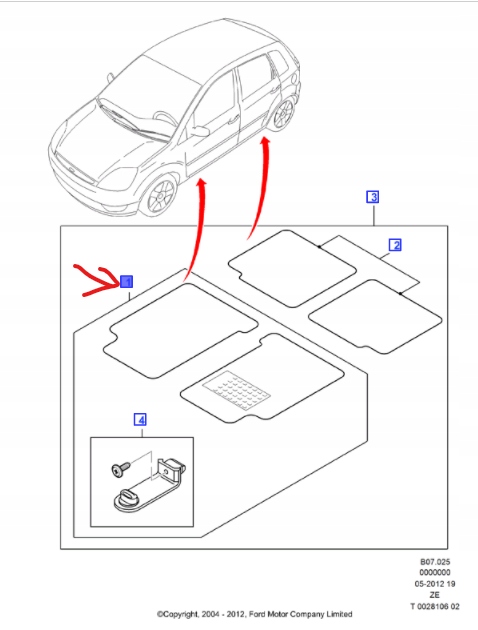 3

2

1

4

B07.025
0000000
05-2012 19
ZE
T 0028106 02

©Copyright, 2004 - 2012, Ford Motor Company Limited