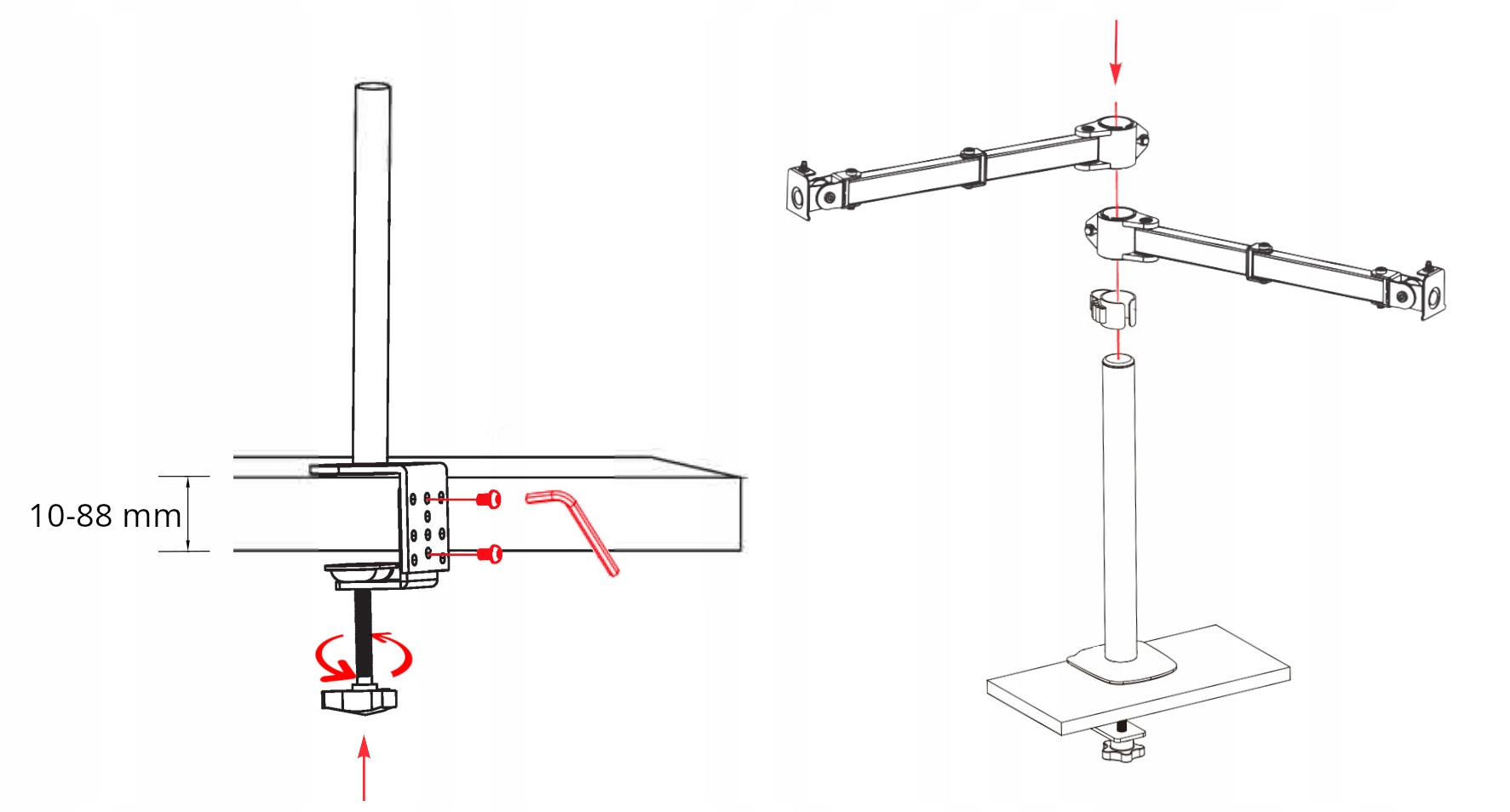 10-88 mm