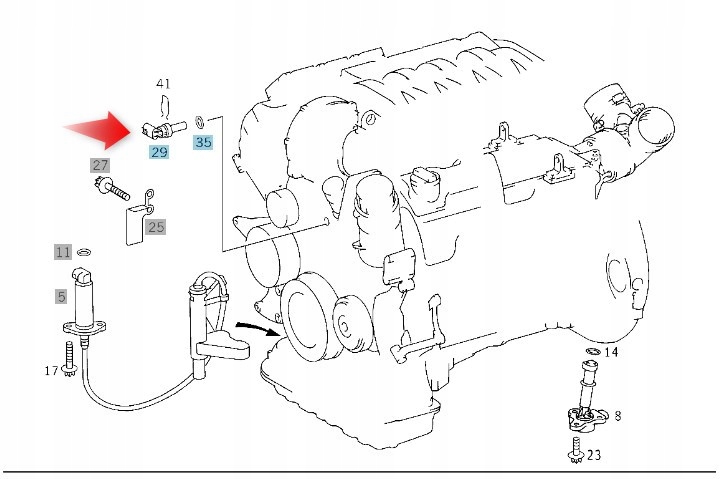 41
29
35
27
25
11
5
17
14
8
23