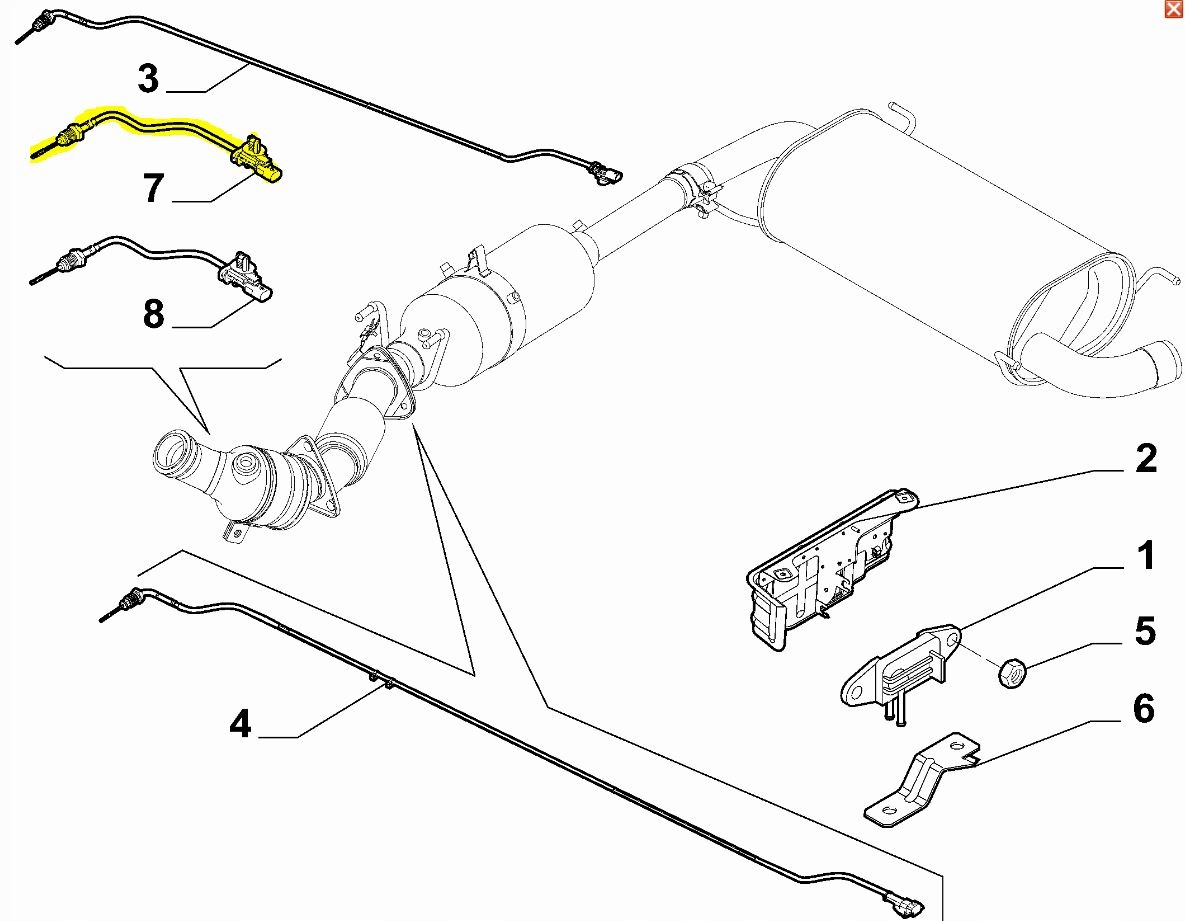 3
7
8
2
1
5
6
4