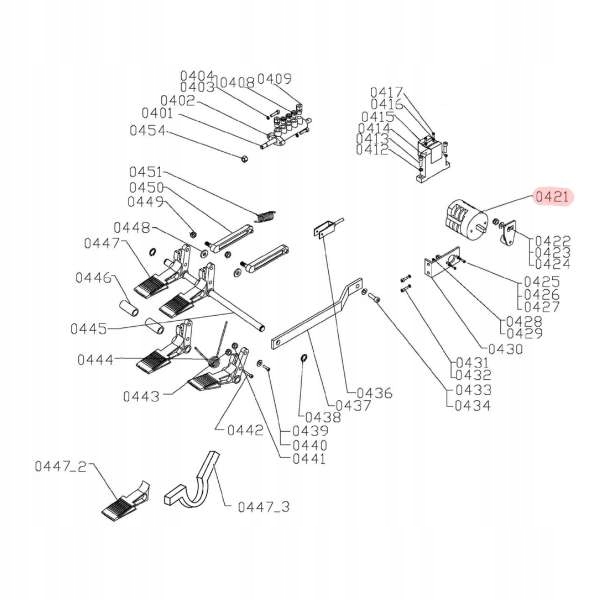 0404
0403
0408
0409
0402
0401
0454
0417
0416
0415
0414
0413
0412
0421
0451
0450
0449
0448
0447
0446
0445
0444
0443
0422
0423
0424
0425
0426
0427
0428
0429
0430
0431
0432
0433
0434
0436
0437
0438
0439
0440
0441
0442
0447_2
0447_3