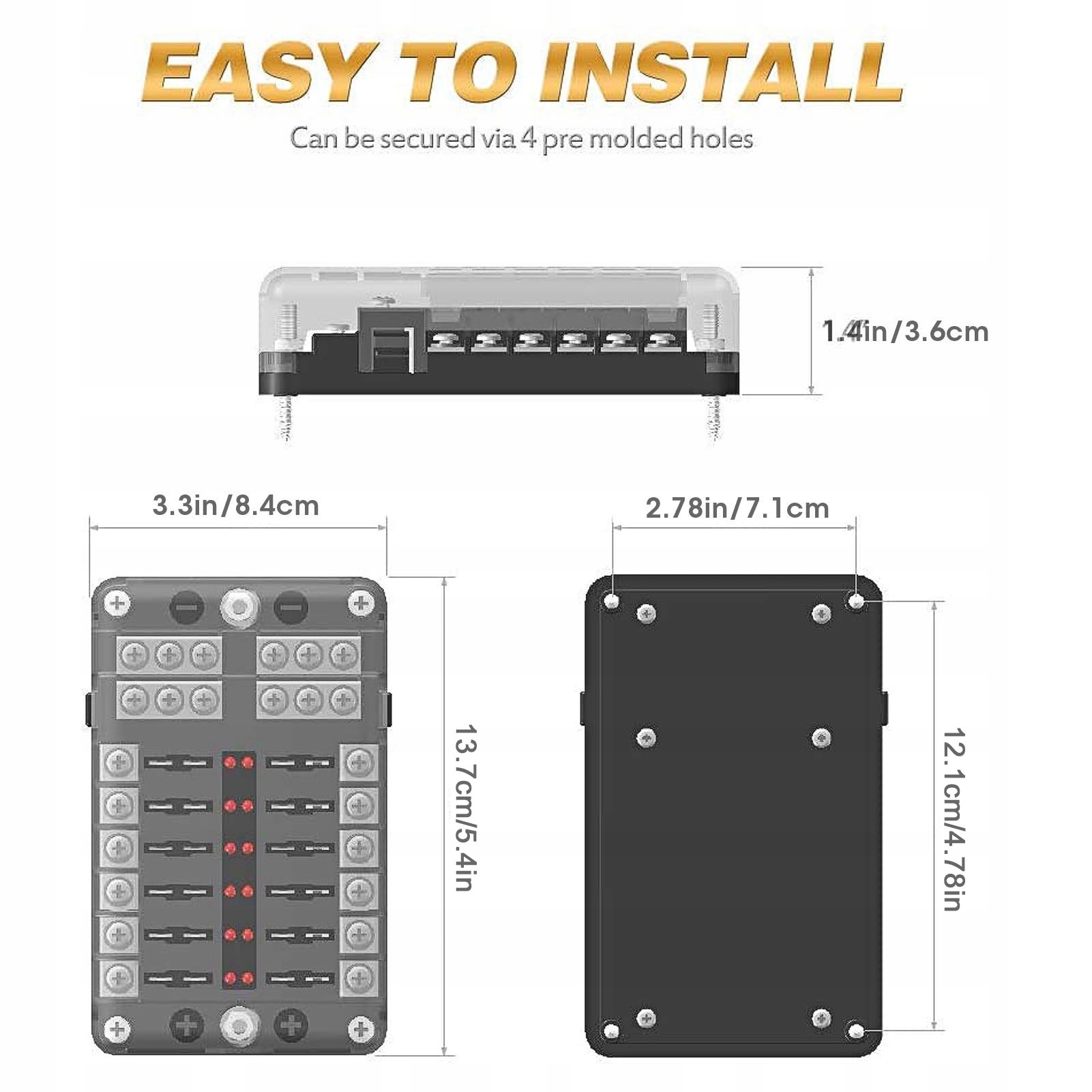 EASY TO INSTALL

Can be secured via 4 pre molded holes

1.4in/3.6cm

3.3in/8.4cm

13.7cm/5.4in

2.78in/7.1cm

12.1cm/4.78in