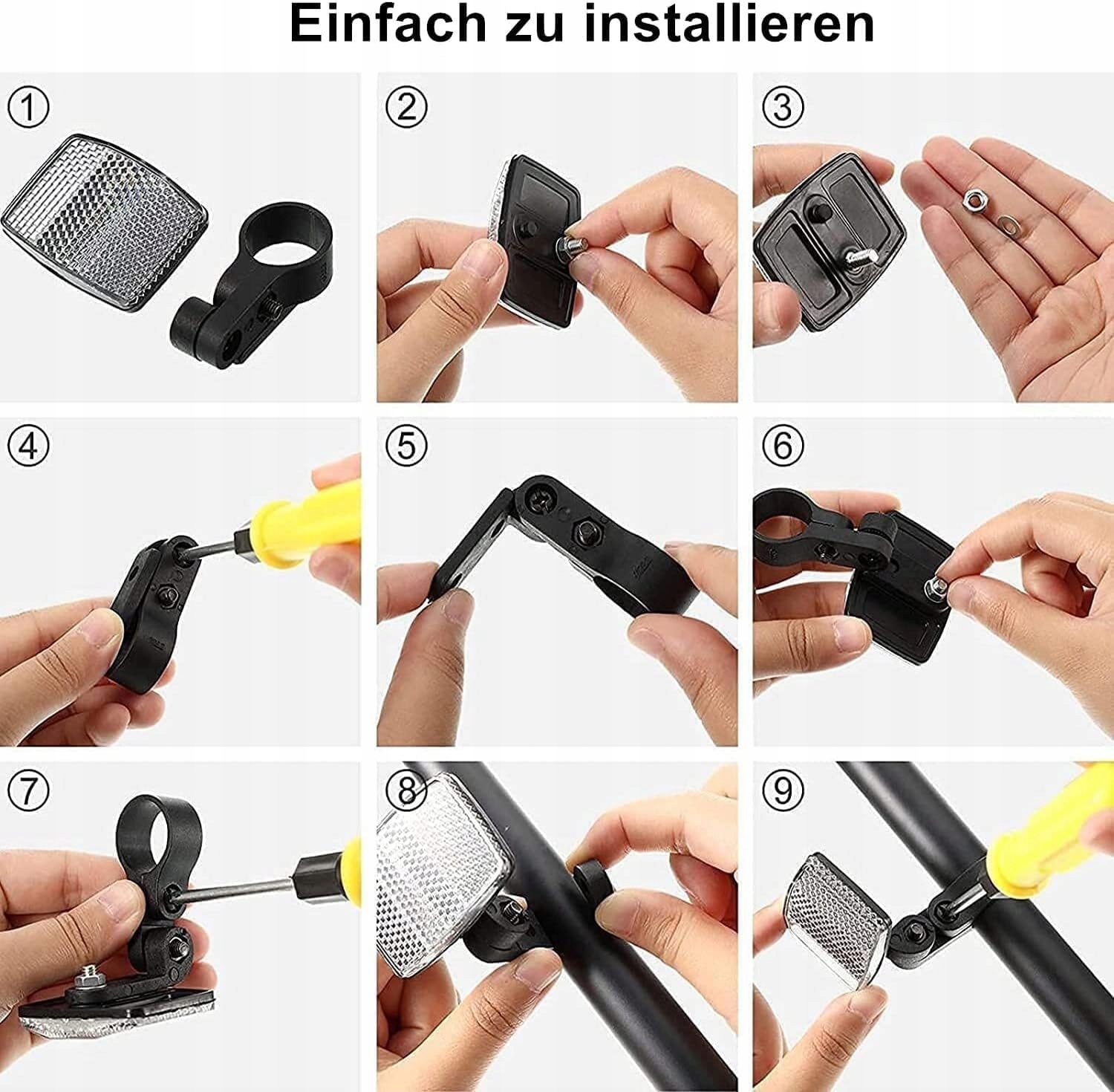 Einfach zu installieren

①

②

③

④

⑤

⑥

⑦

⑧

⑨