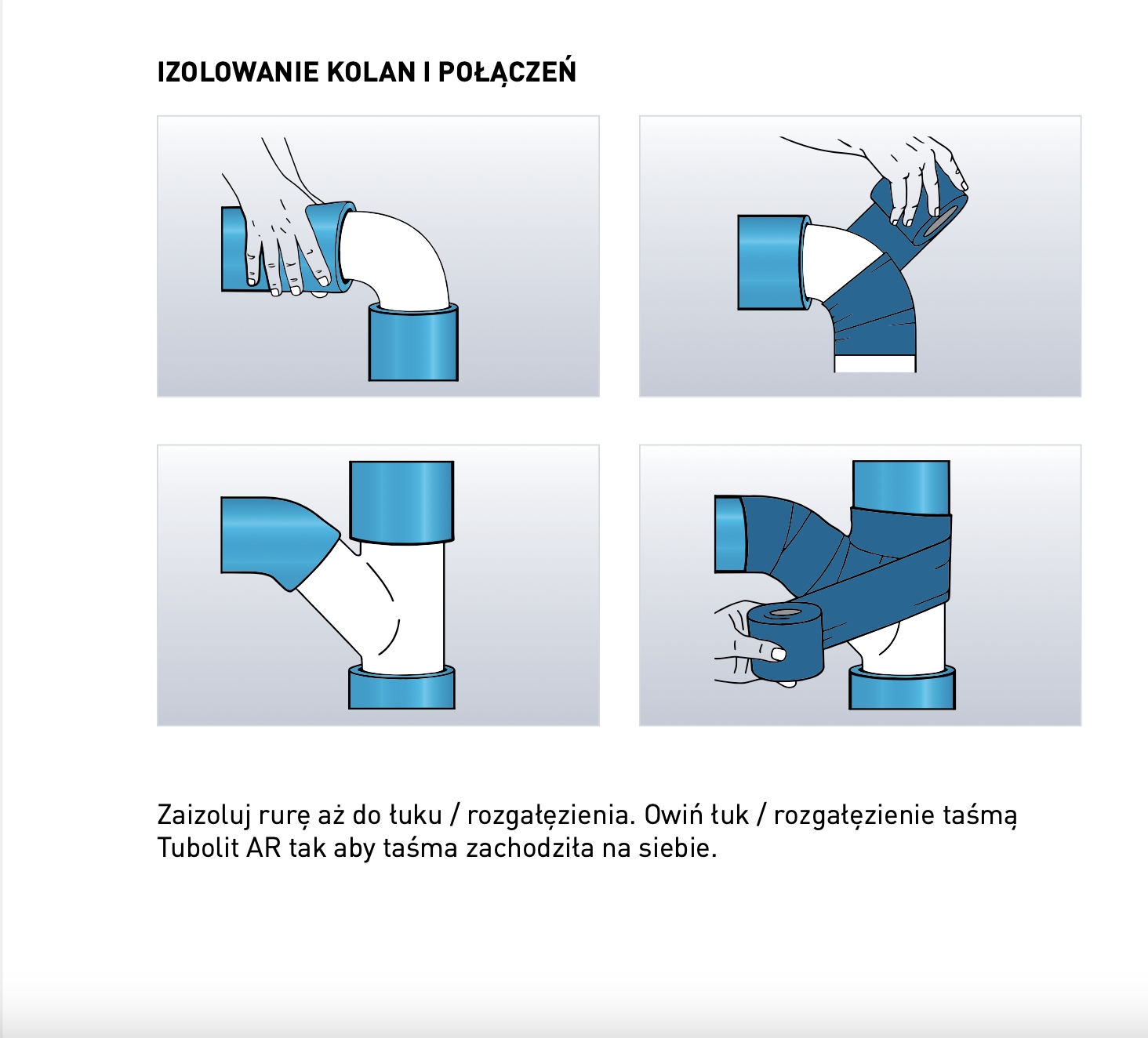 IZOLOWANIE KOLAN I POŁĄCZEŃ

Zaizoluj rurę aż do łuku / rozgałęzienia. Owiń łuk / rozgałęzienie taśmą Tubolit AR tak aby taśma zachodziła na siebie.