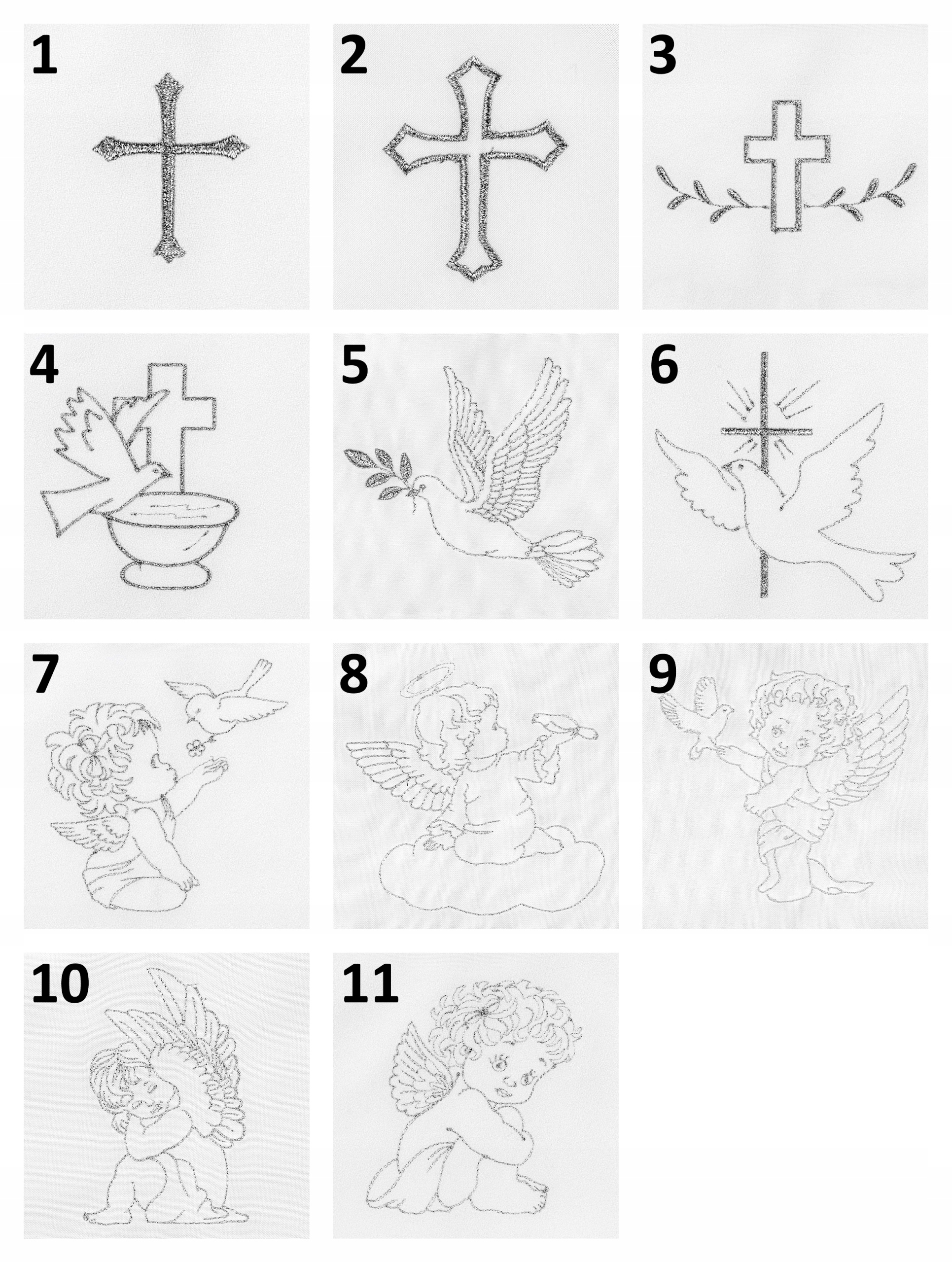 1

2

3

4

5

6

7

8

9

10

11