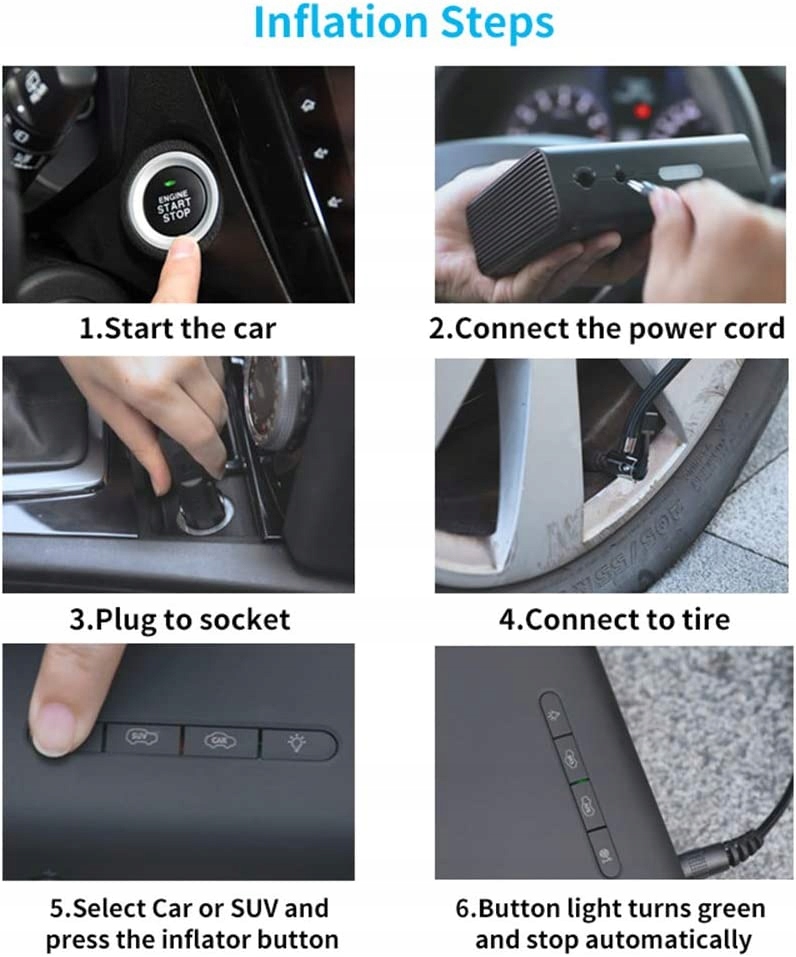 Inflation Steps

ENGINE START STOP

1.Start the car

2.Connect the power cord

3.Plug to socket

4.Connect to tire

SUV

CAR

5.Select Car or SUV and press the inflator button

6.Button light turns green and stop automatically