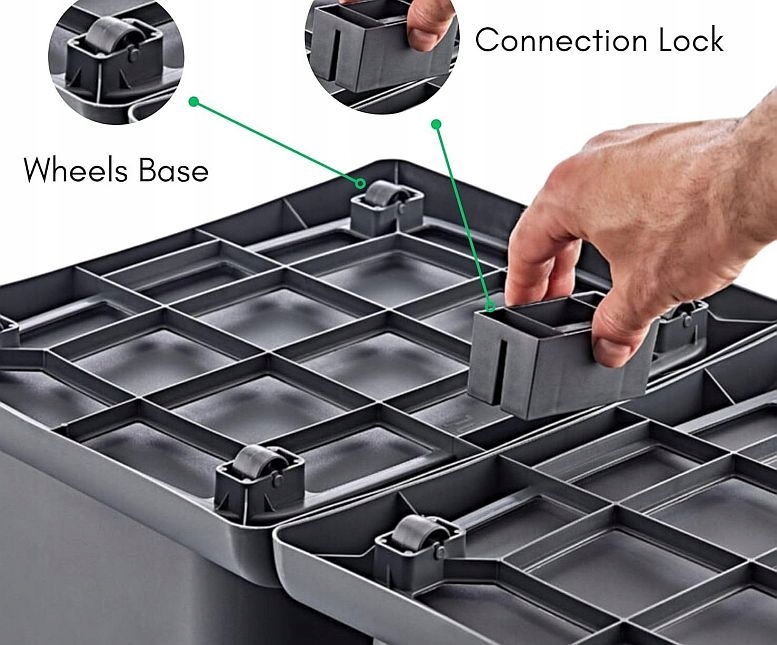 Connection Lock

Wheels Base