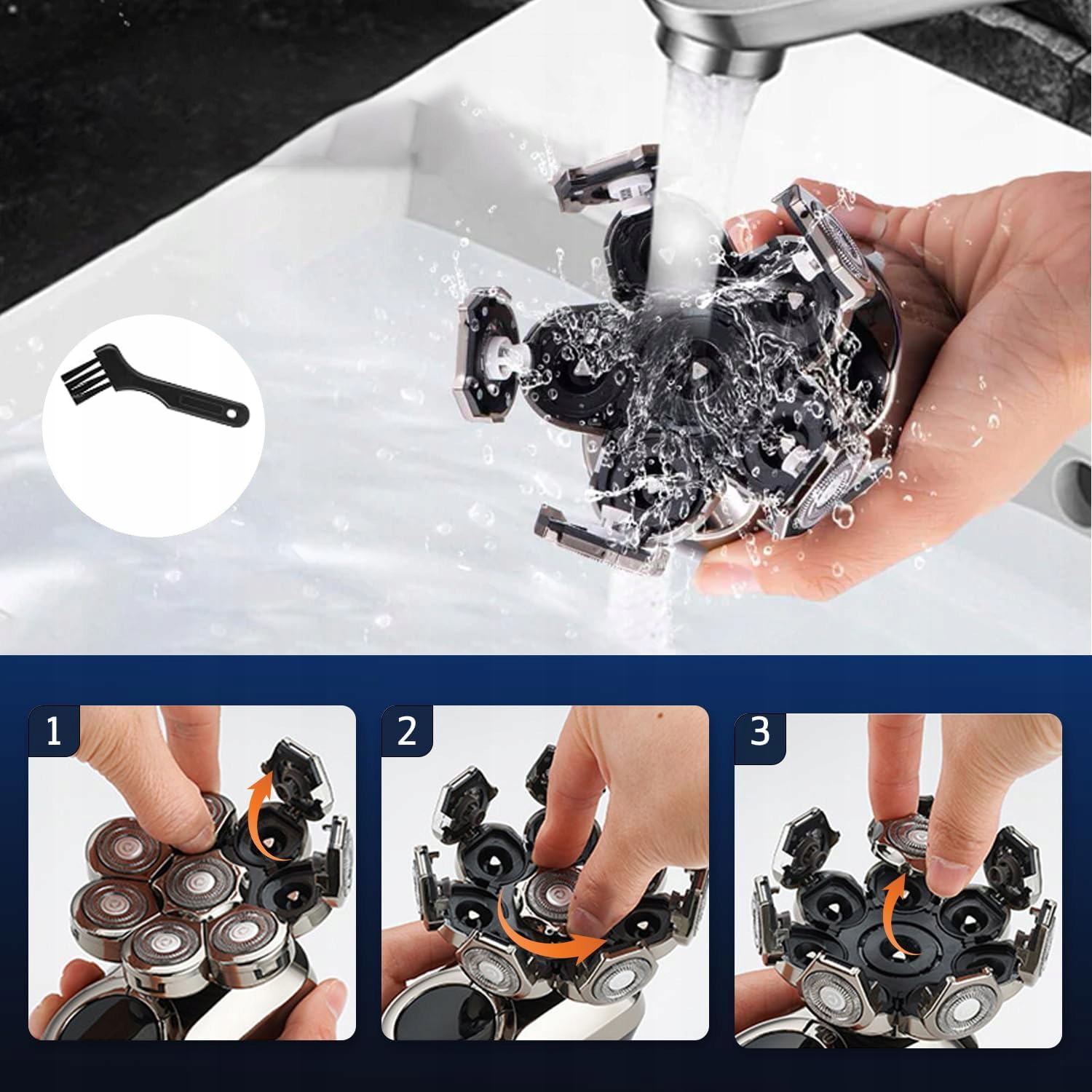 1

2

3