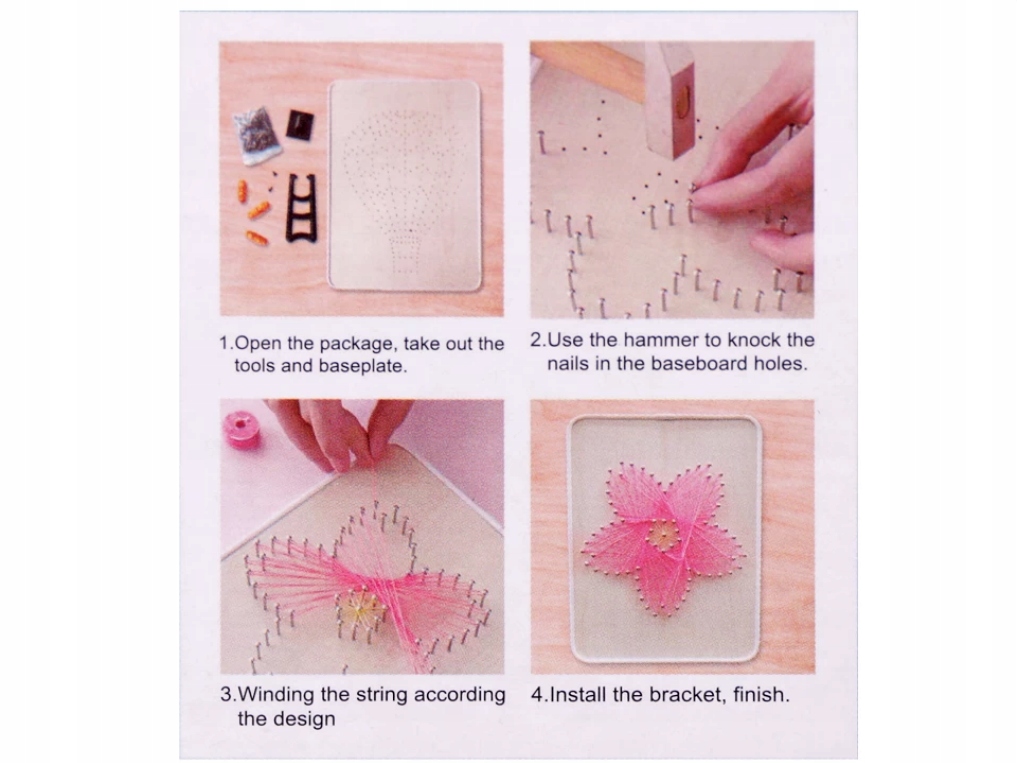 1.Open the package, take out the tools and baseplate.

2.Use the hammer to knock the nails in the baseboard holes.

3.Winding the string according the design

4.Install the bracket, finish.