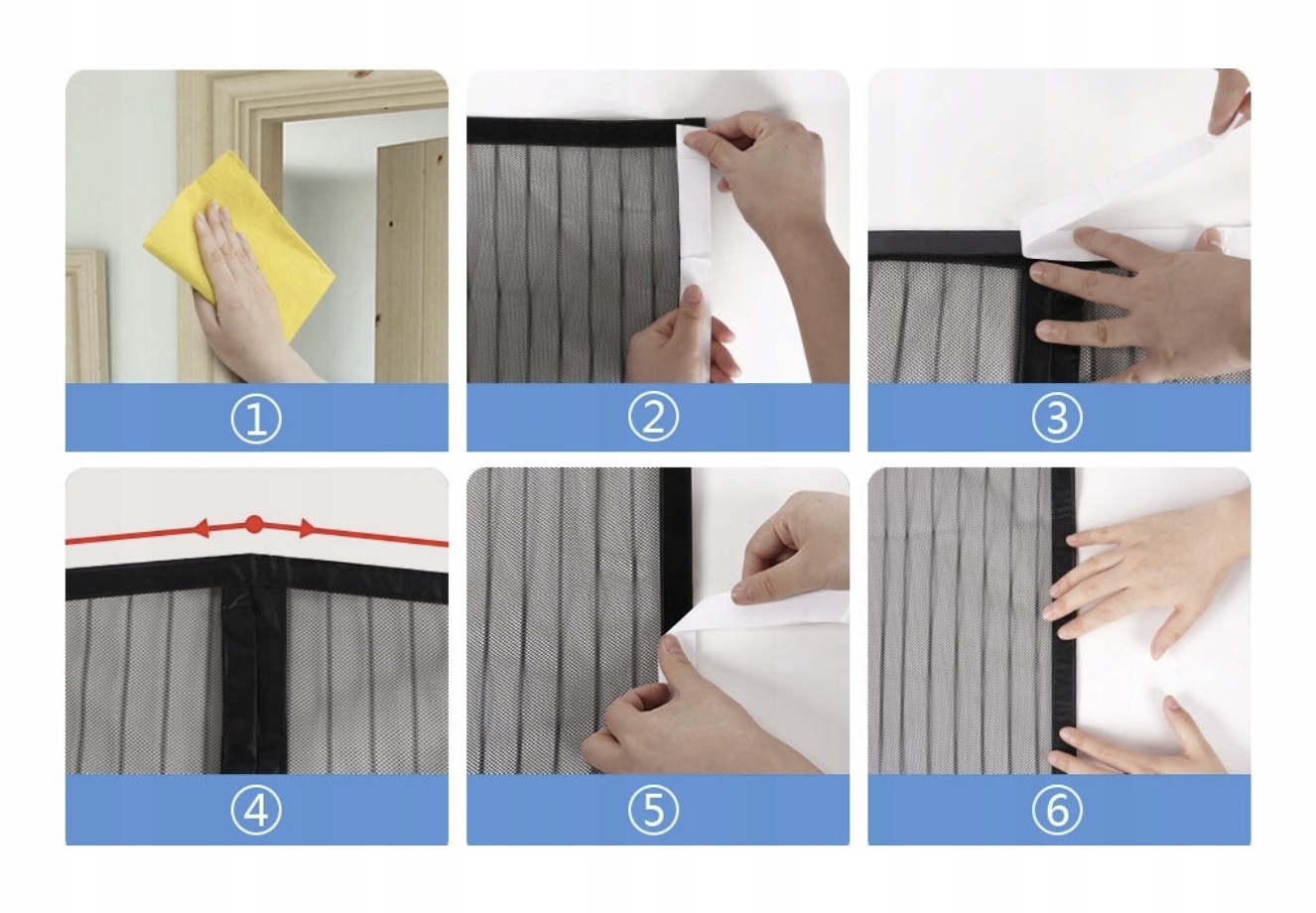 ①

②

③

④

⑤

⑥