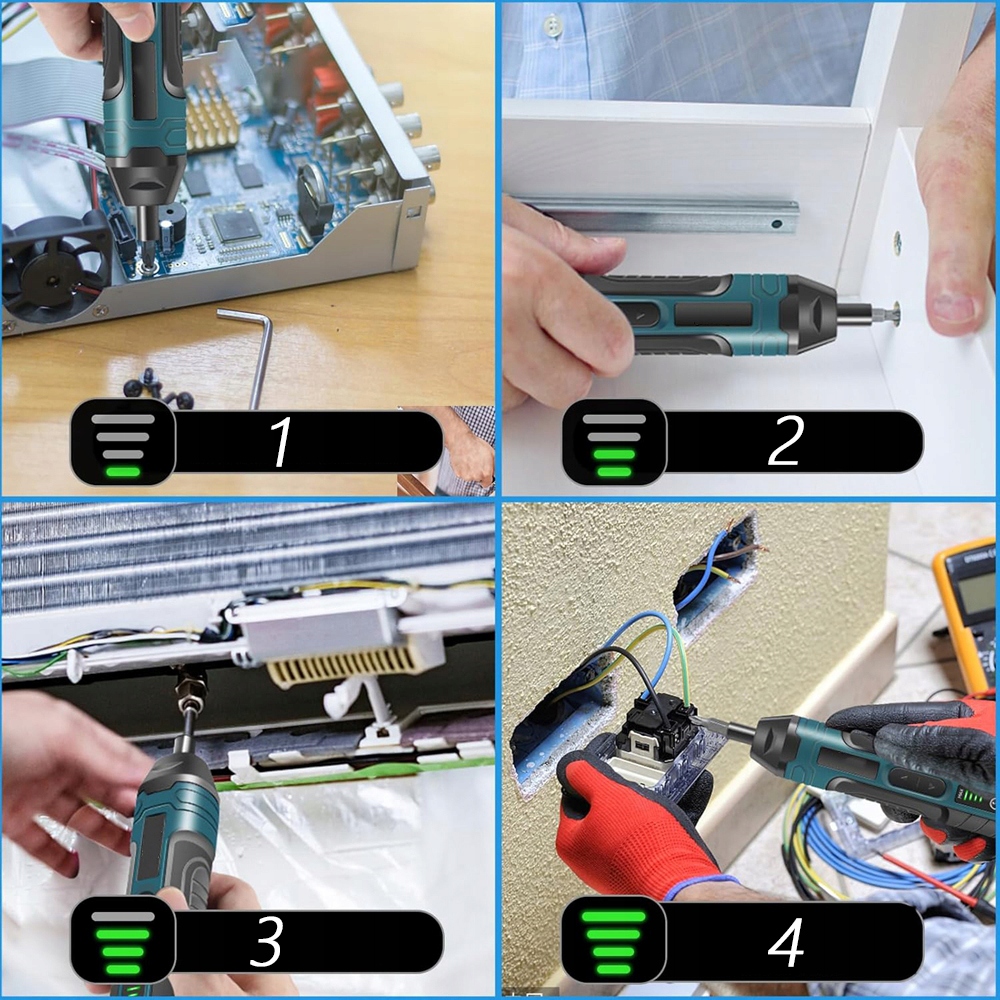 1

2

3

4