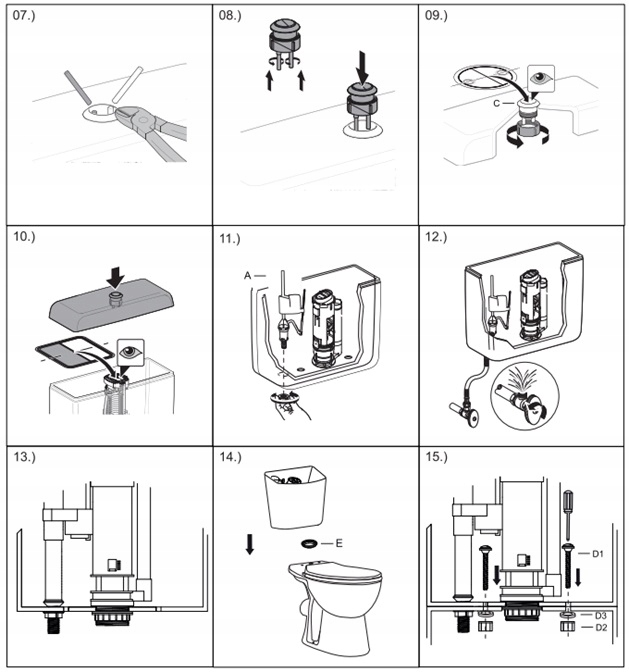 07.)

08.)

09.)

C

10.)

11.)

A

12.)

13.)

14.)

E

15.)

D1

D3

D2