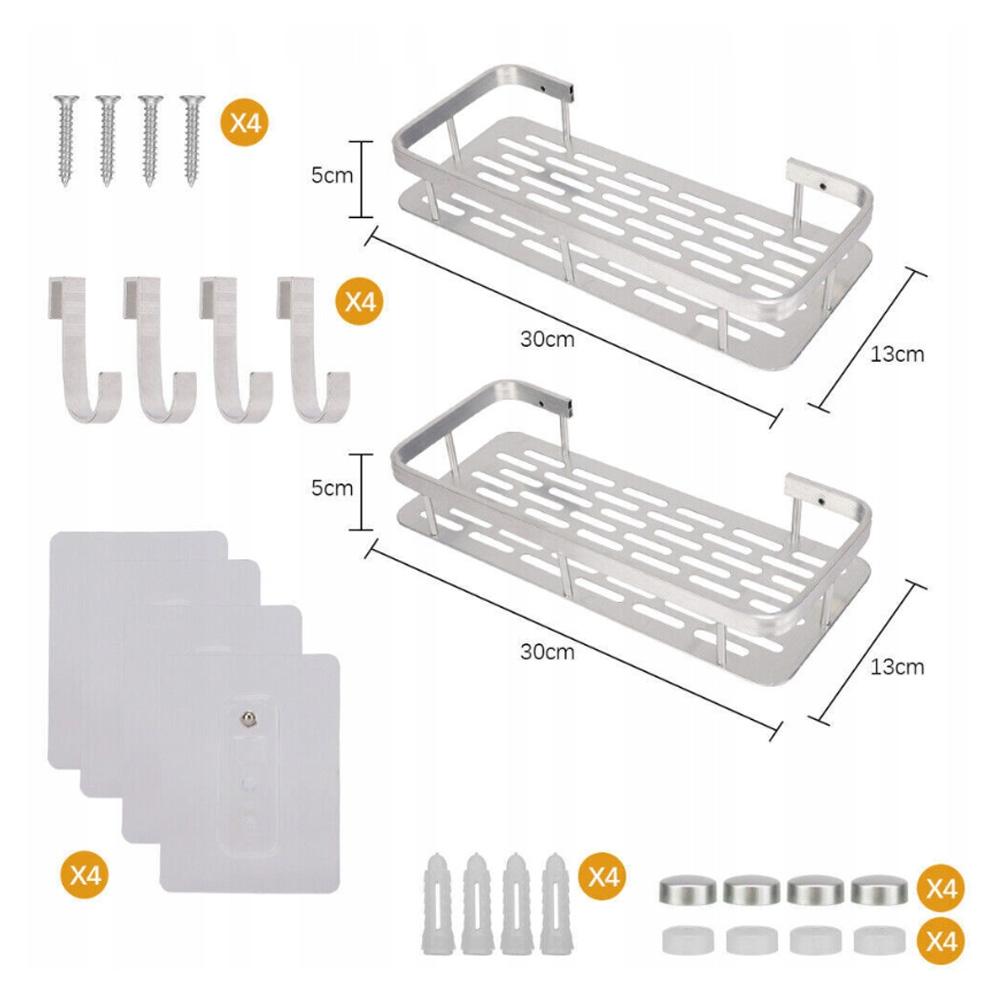 X4

5cm

30cm

13cm

X4

5cm

30cm

13cm

X4

X4

X4

X4