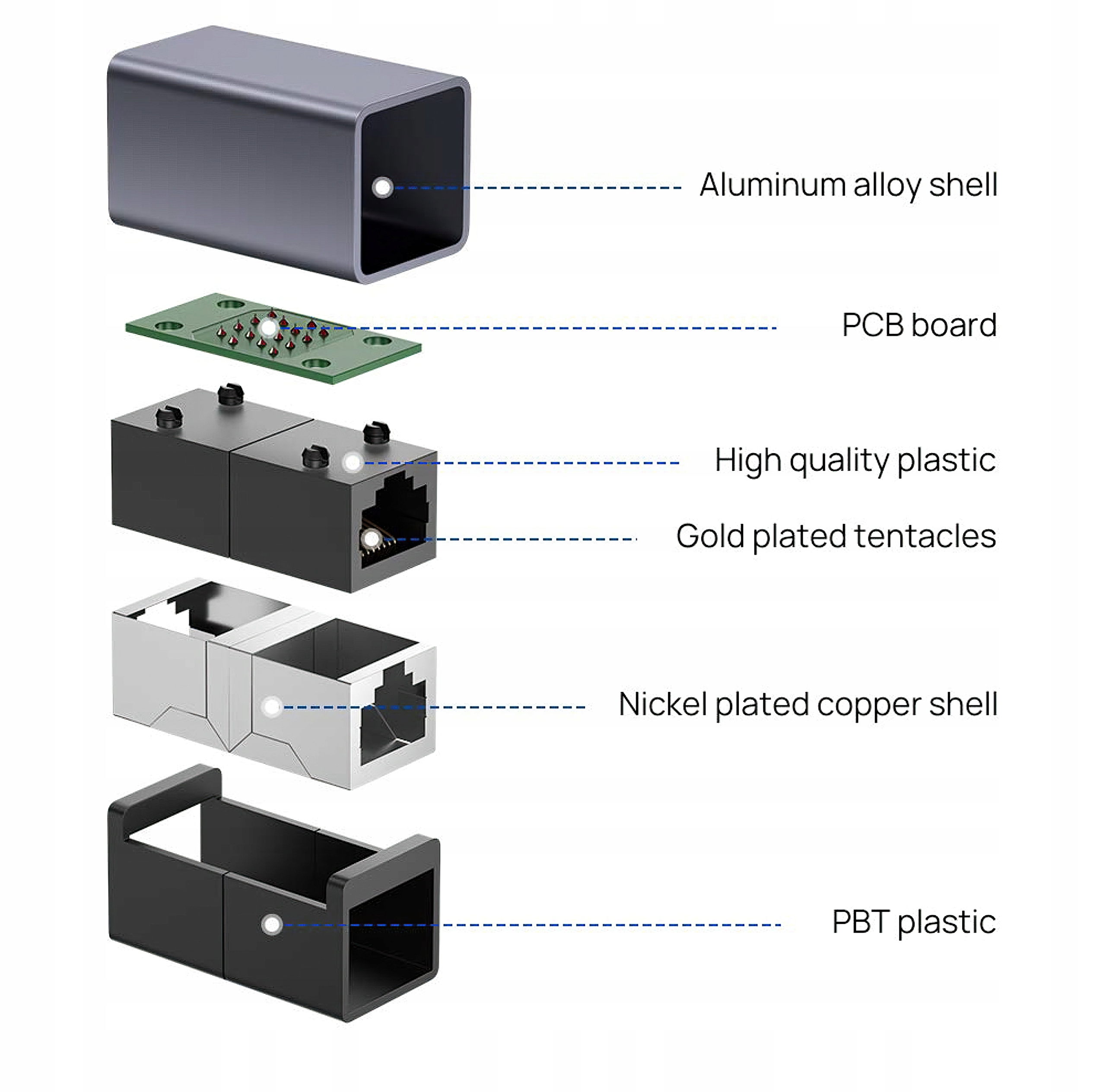 Aluminum alloy shell

PCB board

High quality plastic

Gold plated tentacles

Nickel plated copper shell

PBT plastic