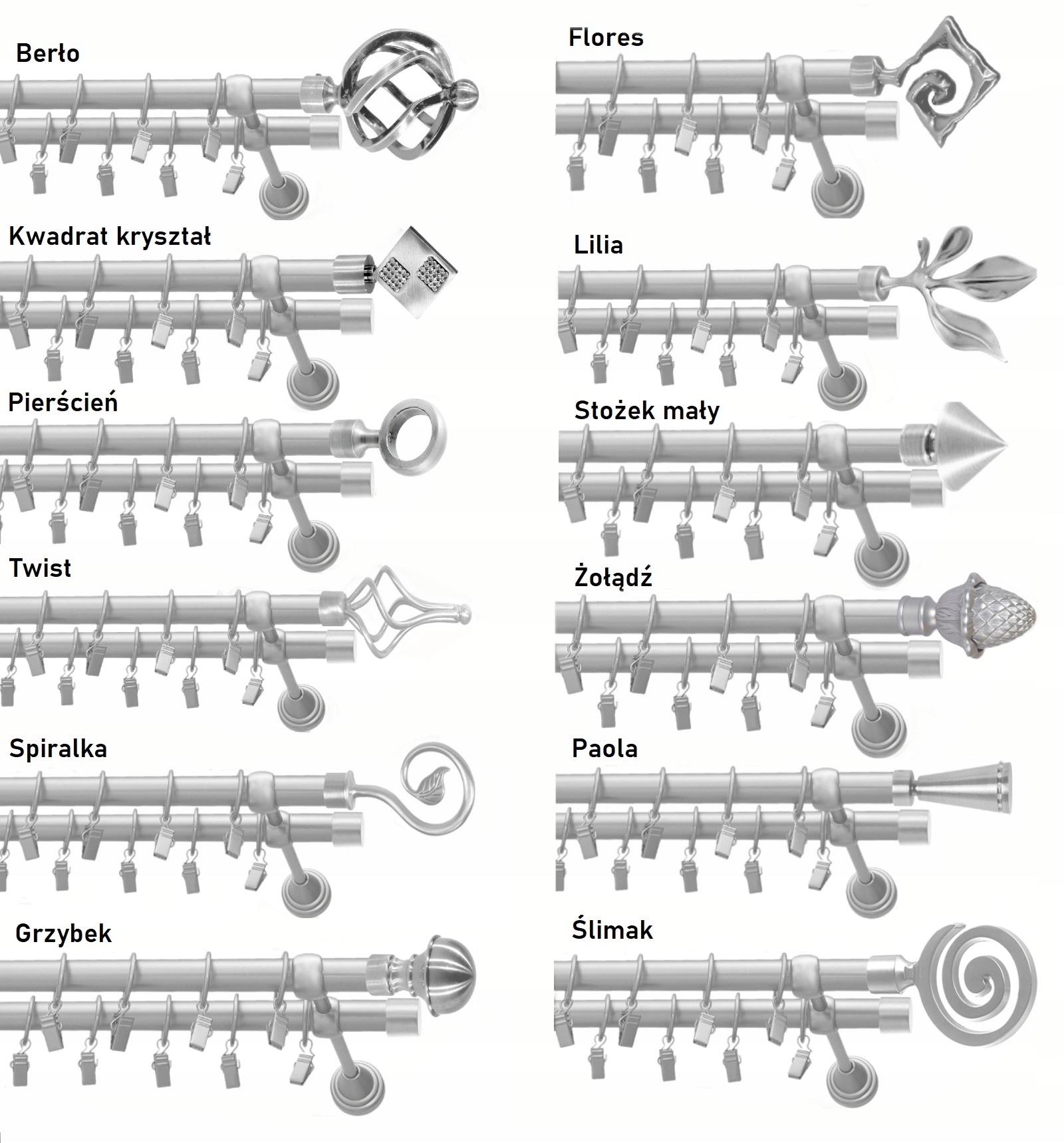 Berło

Kwadrat kryształ

Pierścień

Twist

Spiralka

Grzybek

Flores

Lilia

Stożek mały

Żołądź

Paola

Ślimak