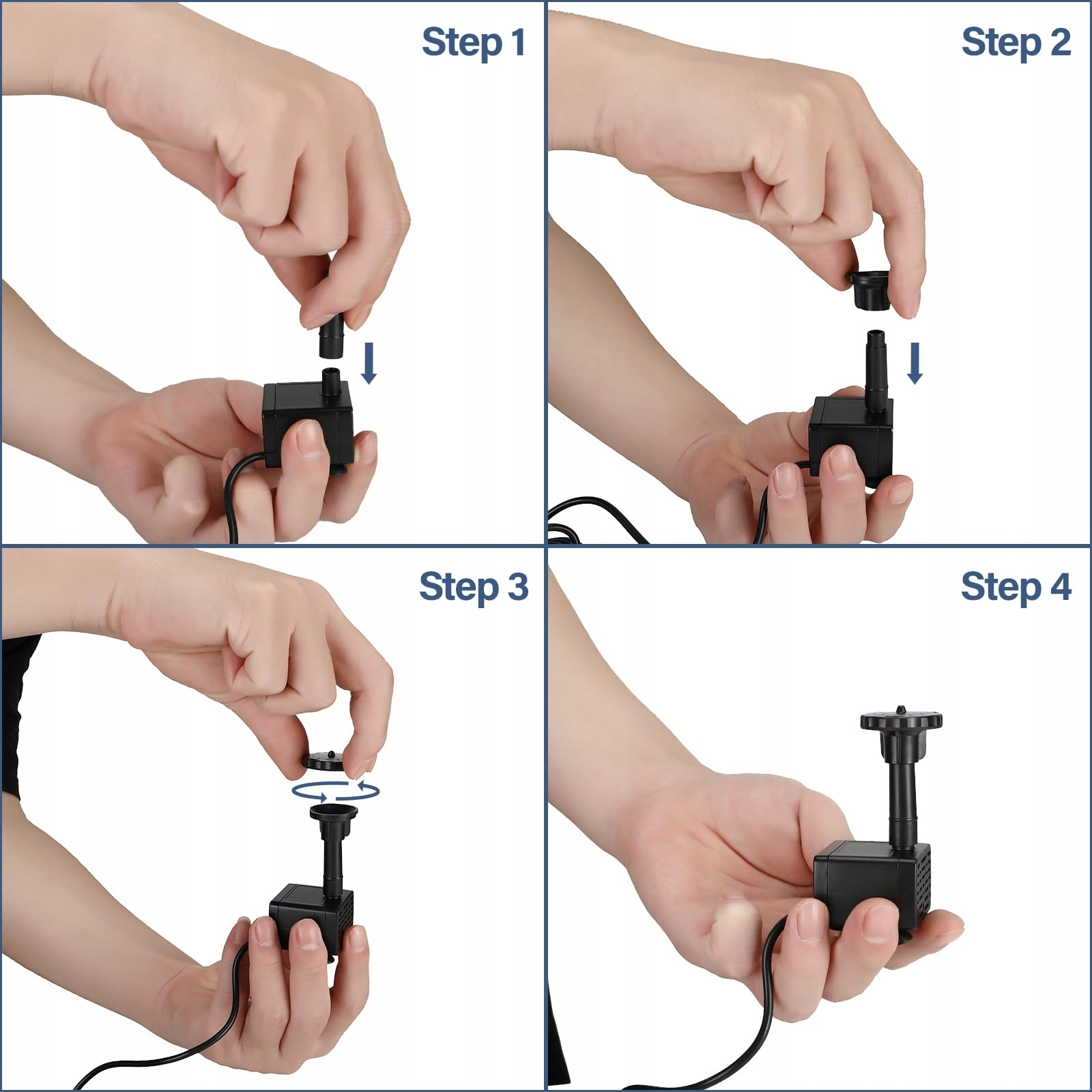 Step 1

Step 2

Step 3

Step 4