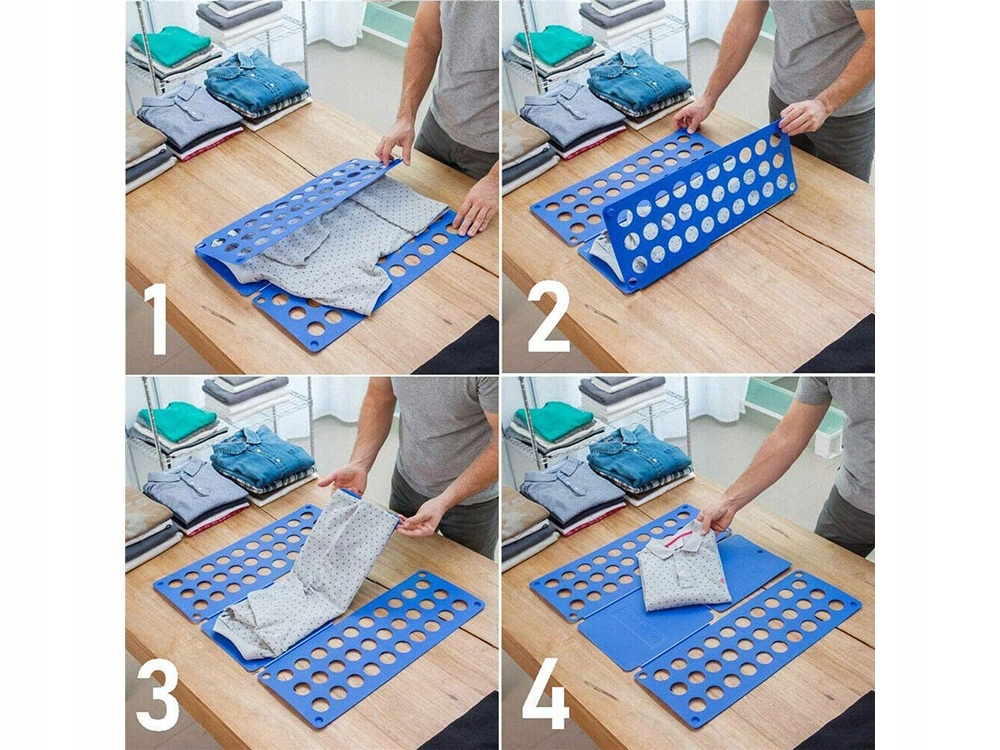 1

2

3

4