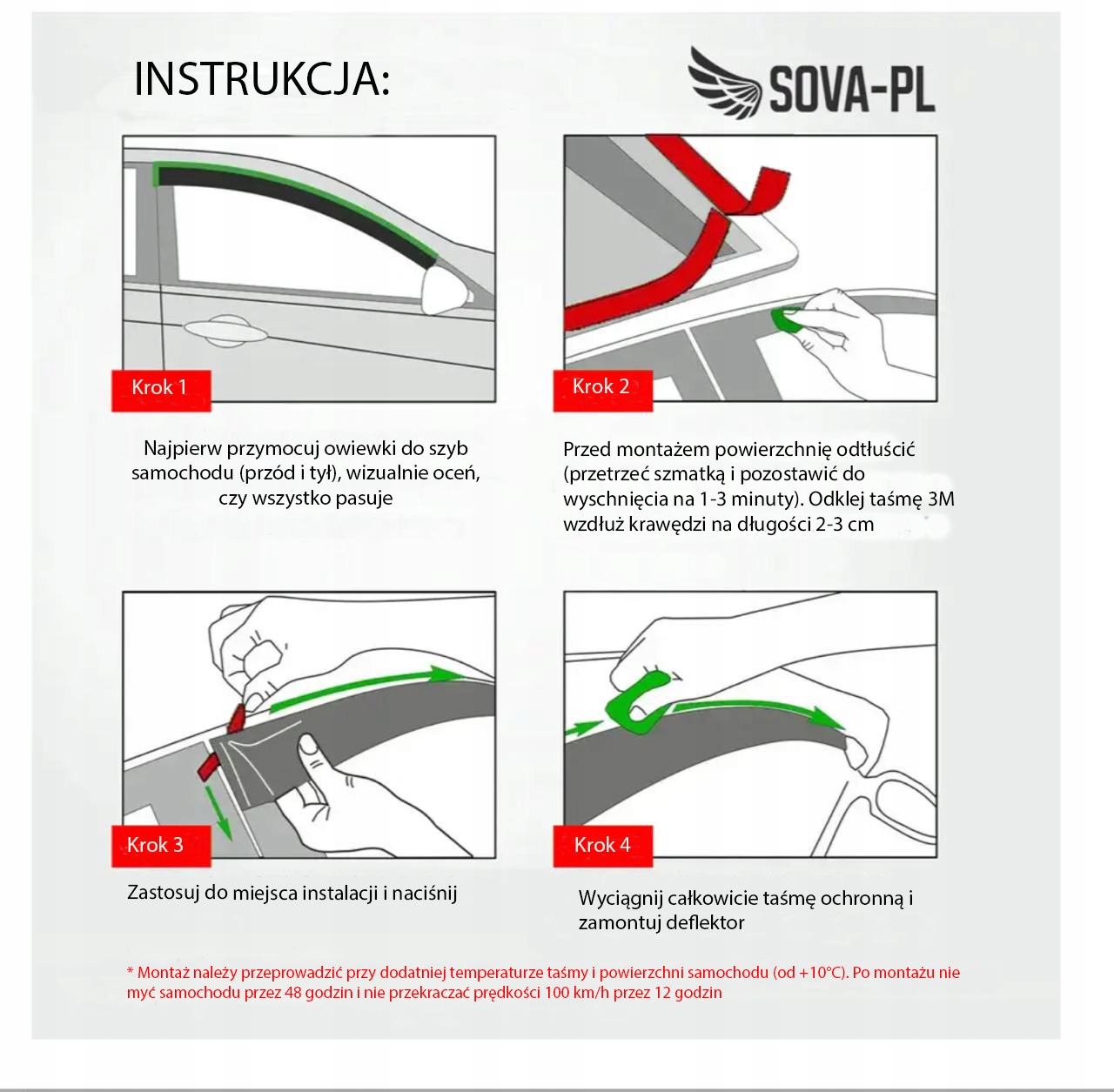 INSTRUKCJA:

SOVA-PL

Krok 1

Najpierw przymocuj owiewki do szyb samochodu (przód i tył), wizualnie oceń, czy wszystko pasuje

Krok 2

Przed montażem powierzchnię odtłuścić (przetrzeć szmatką i pozostawić do wyschnięcia na 1-3 minuty). Odklej taśmę 3M wzdłuż krawędzi na długości 2-3 cm

Krok 3

Zastosuj do miejsca instalacji i naciśnij

Krok 4

Wyciągnij całkowicie taśmę ochronną i zamontuj deflektor

* Montaż należy przeprowadzić przy dodatniej temperaturze taśmy i powierzchni samochodu (od +10°C). Po montażu nie myć samochodu przez 48 godzin i nie przekraczać prędkości 100 km/h przez 12 godzin