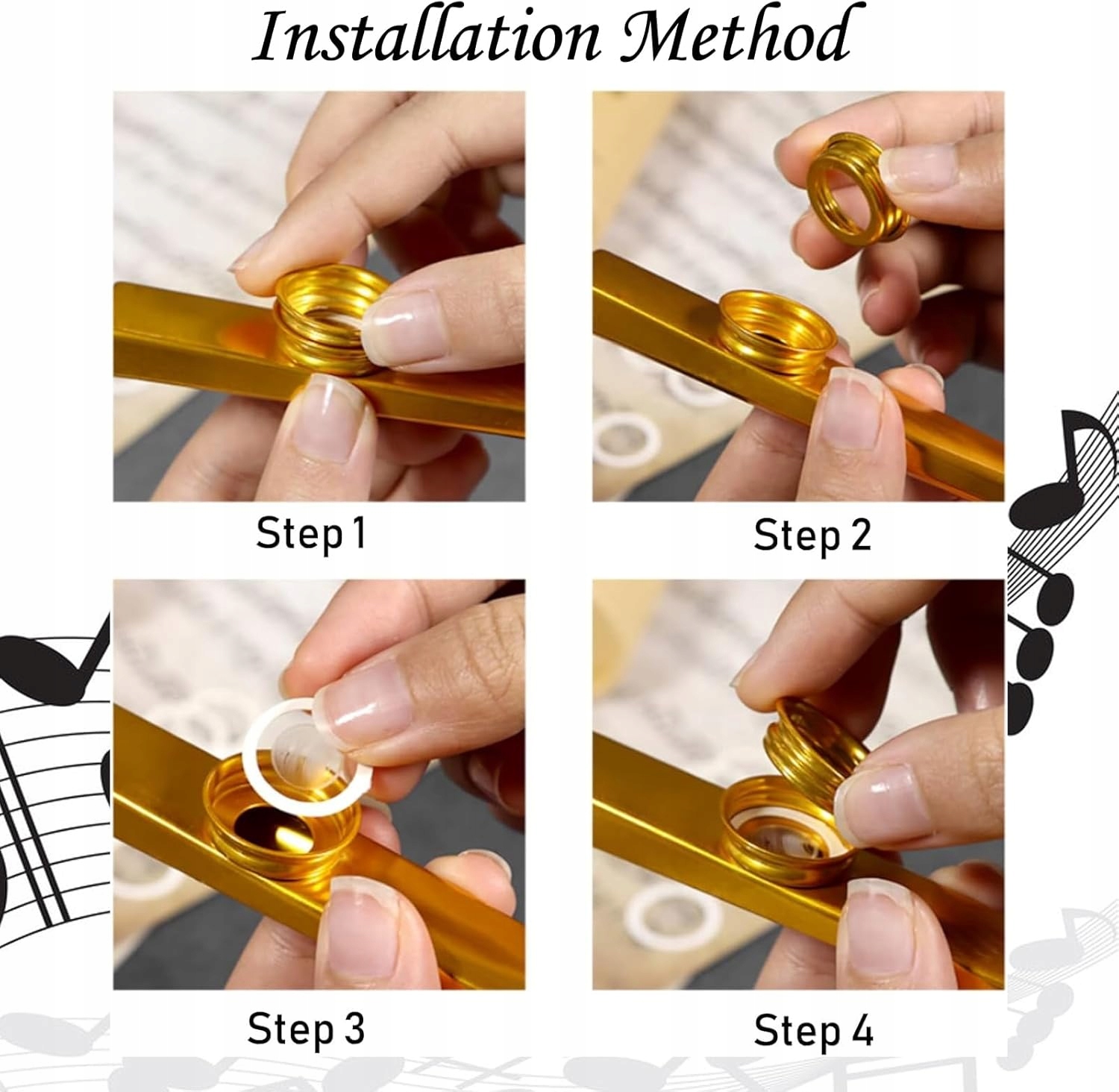 Installation Method

Step 1

Step 2

Step 3

Step 4