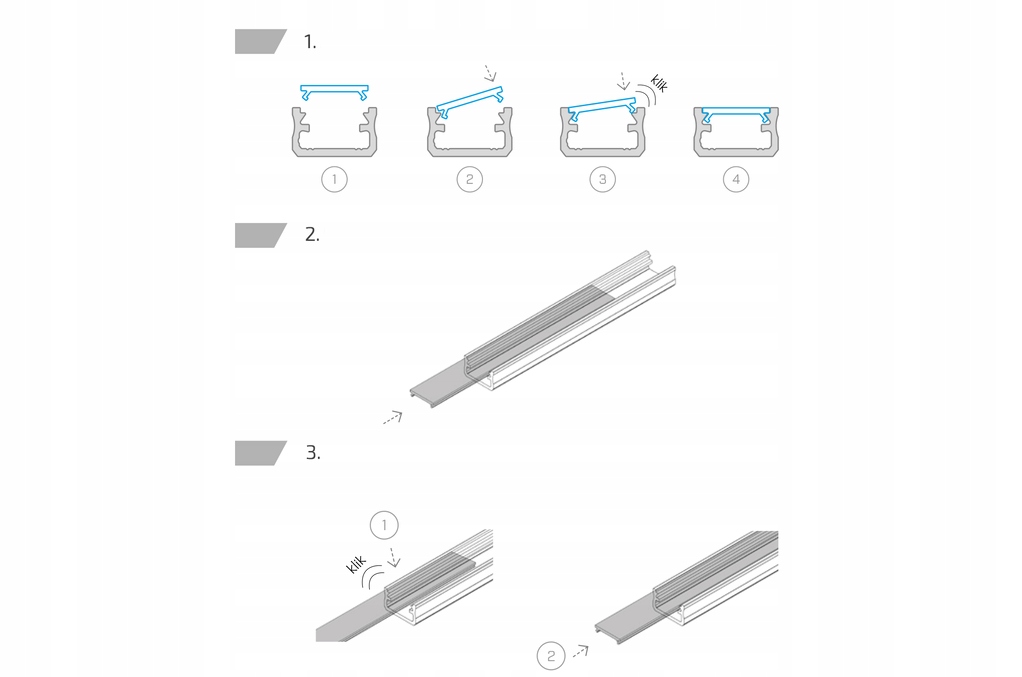 1.

klik

1

2

3

4

2.

3.

1

klik

2