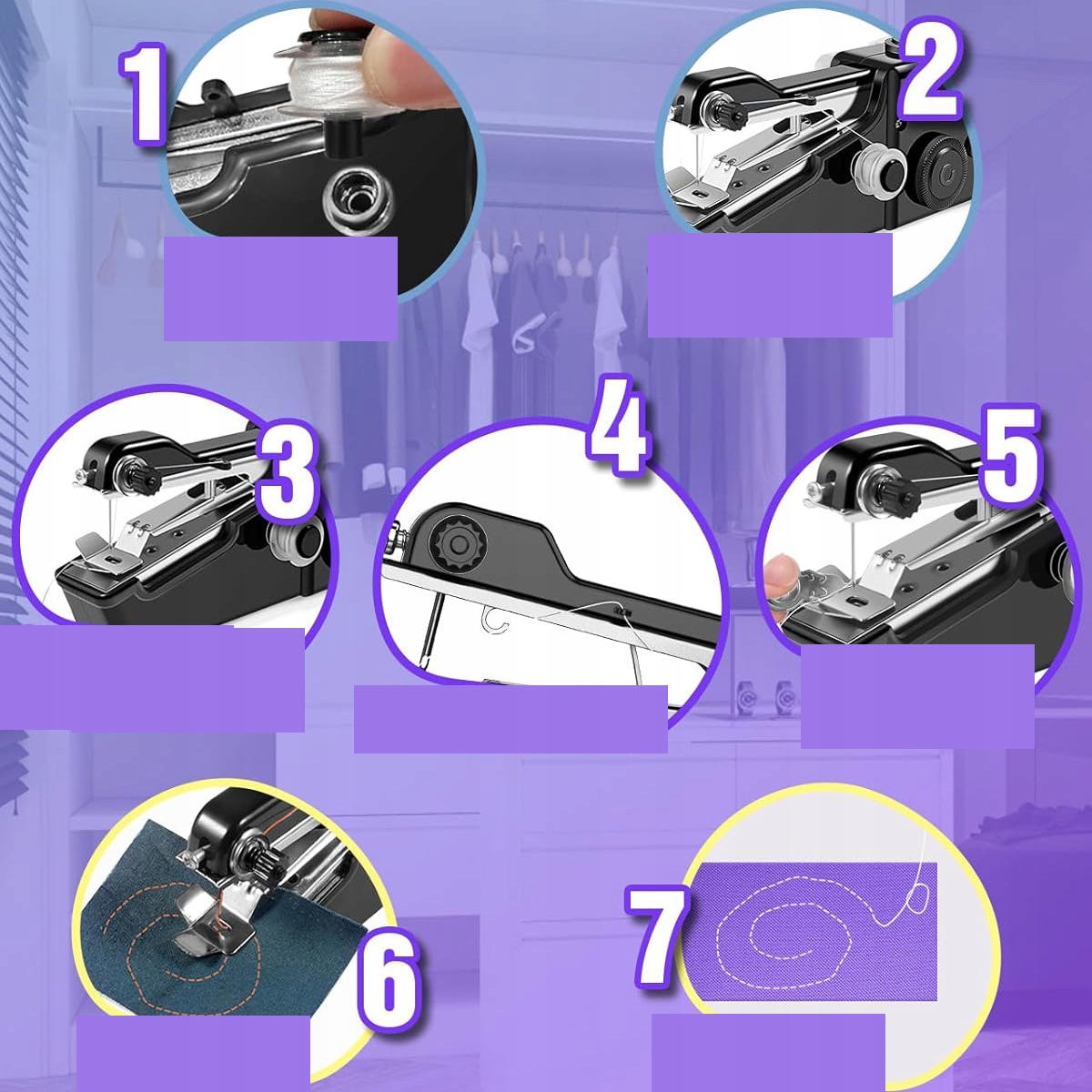 1
2
3
4
5
6
7