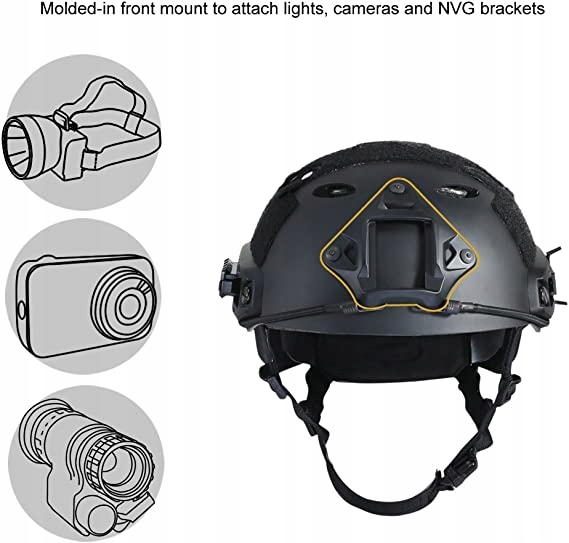 Molded-in front mount to attach lights, cameras and NVG brackets