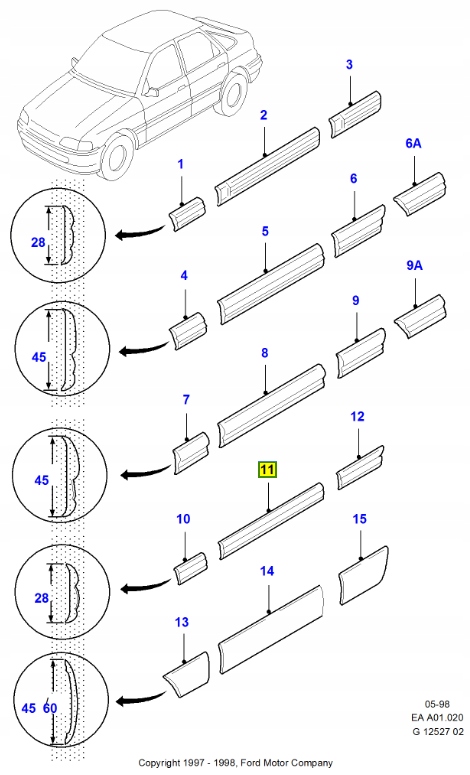 3
2
6A
1
6
28
5
9A
4
9
45
8
7
12
45
11
10
15
28
14
13
45 60
05-98
EA A01.020
G 12527 02
Copyright 1997 - 1998, Ford Motor Company