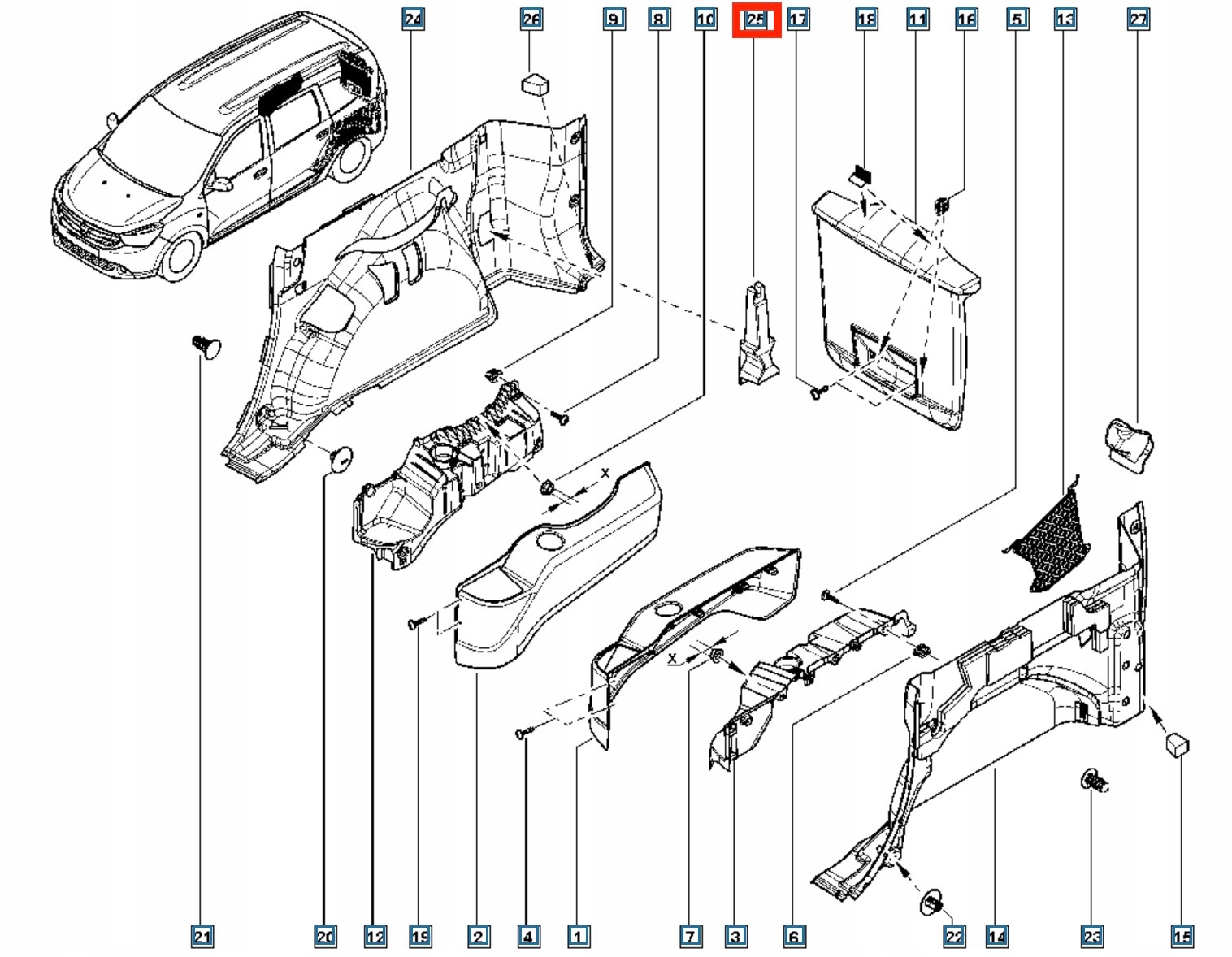 24
26
9
8
10
25
17
18
11
16
5
13
27
X
X
21
20
12
19
2
4
1
7
3
6
22
14
23
15