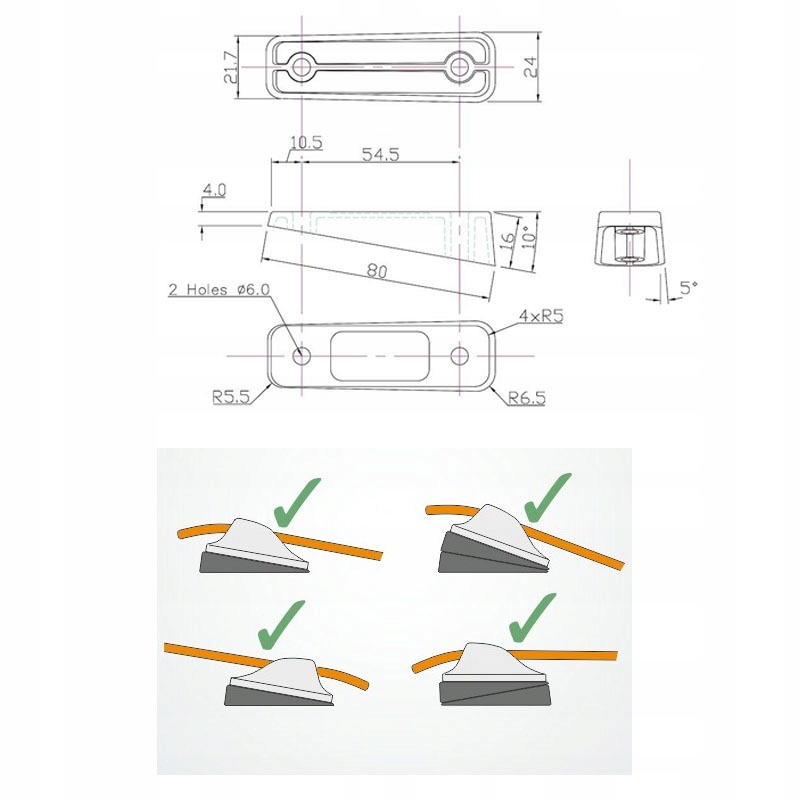 21.7
24
10.5
54.5
4.0
16
10°
80
5°
2 Holes ø6.0
4xR5
R5.5
R6.5