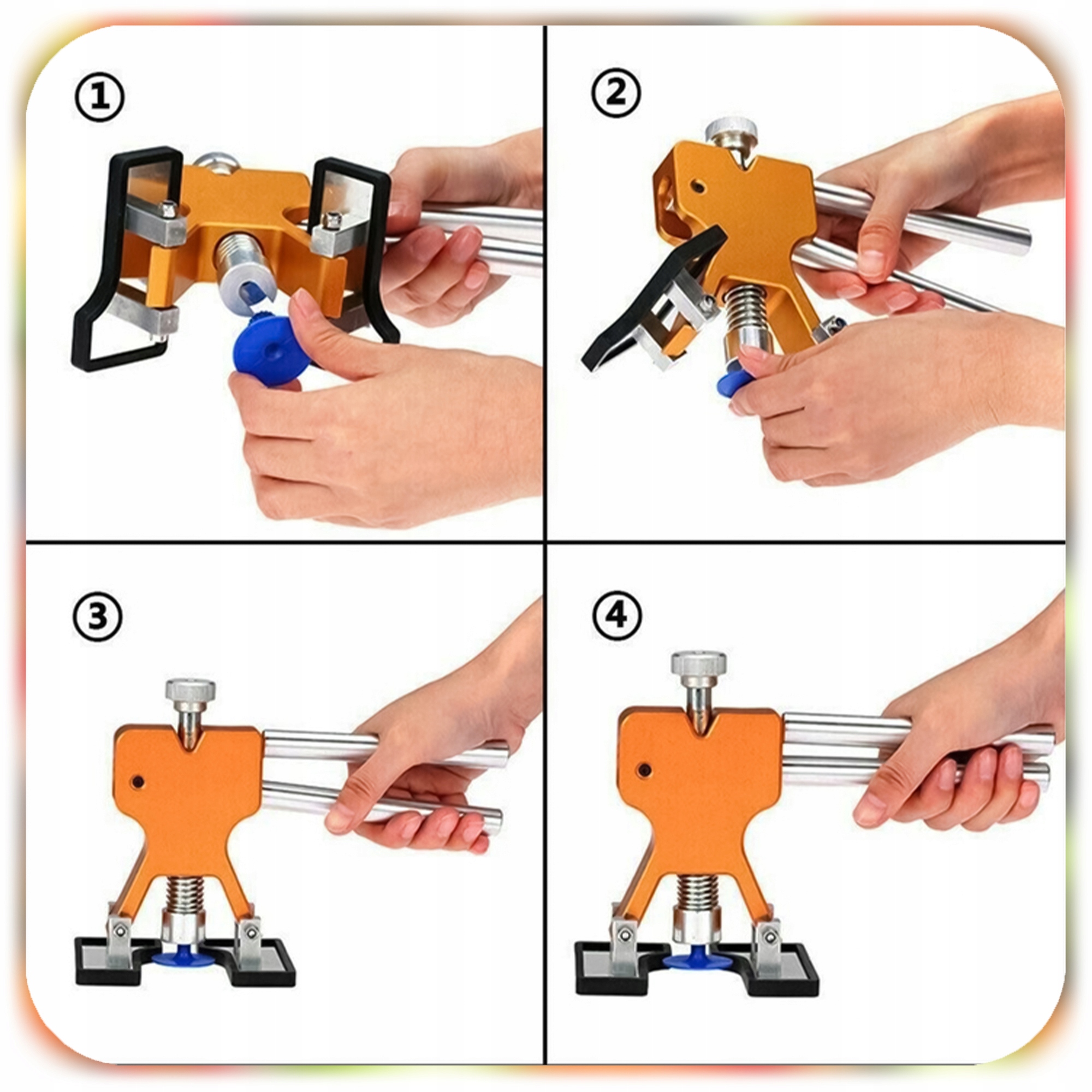 ①

②

③

④