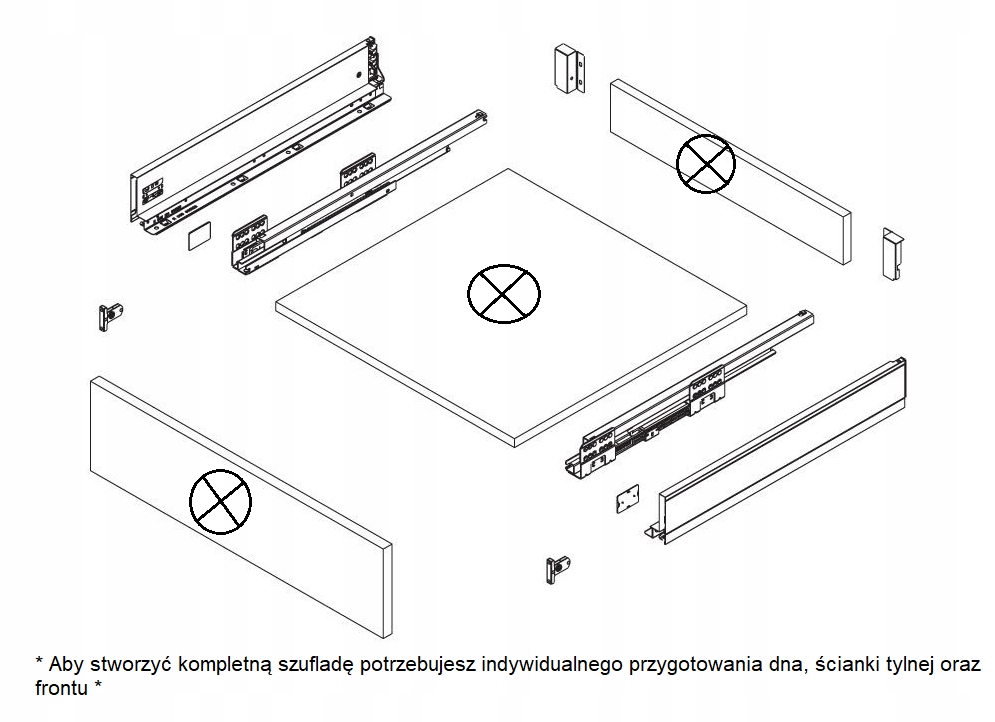 * Aby stworzyć kompletną szufladę potrzebujesz indywidualnego przygotowania dna, ścianki tylnej oraz frontu *