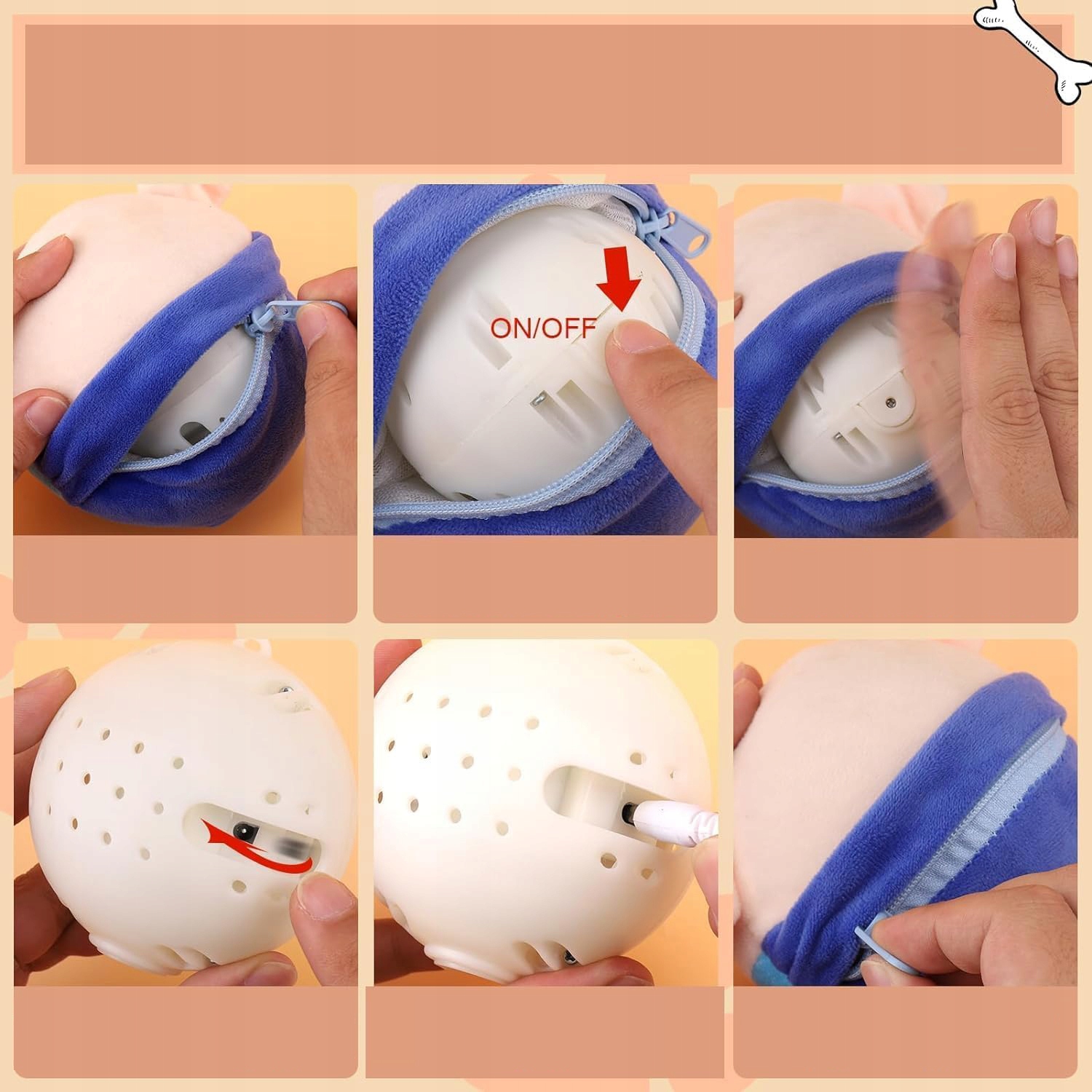 ON/OFF