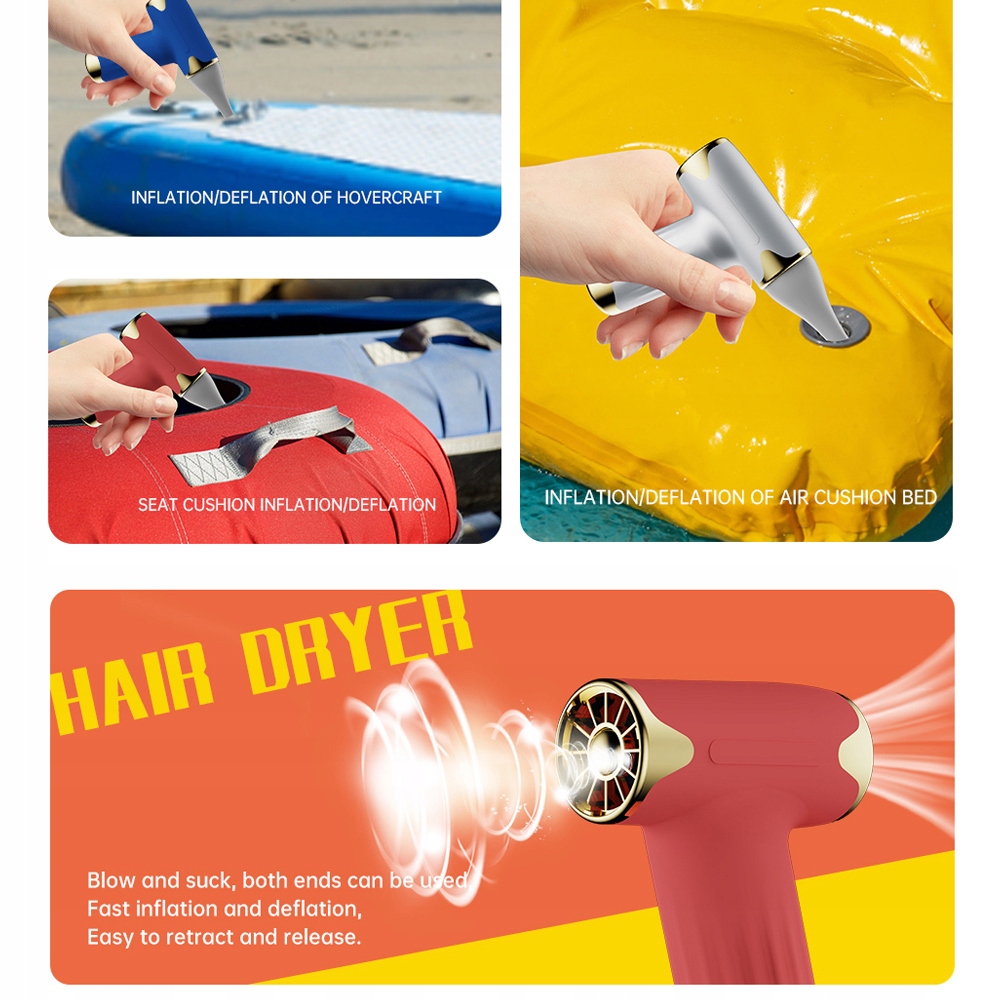 INFLATION/DEFLATION OF HOVERCRAFT

SEAT CUSHION INFLATION/DEFLATION

INFLATION/DEFLATION OF AIR CUSHION BED

HAIR DRYER

Blow and suck, both ends can be used
Fast inflation and deflation,
Easy to retract and release.