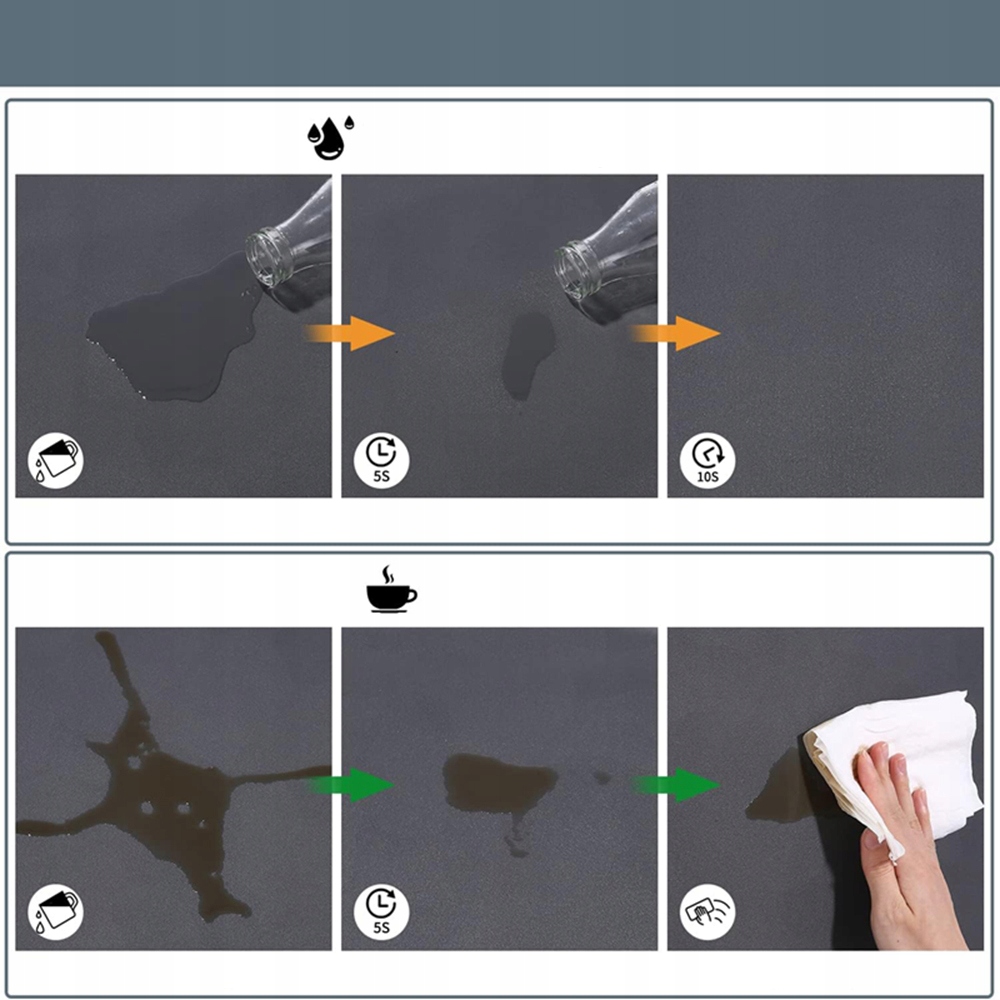 5S

10S

5S