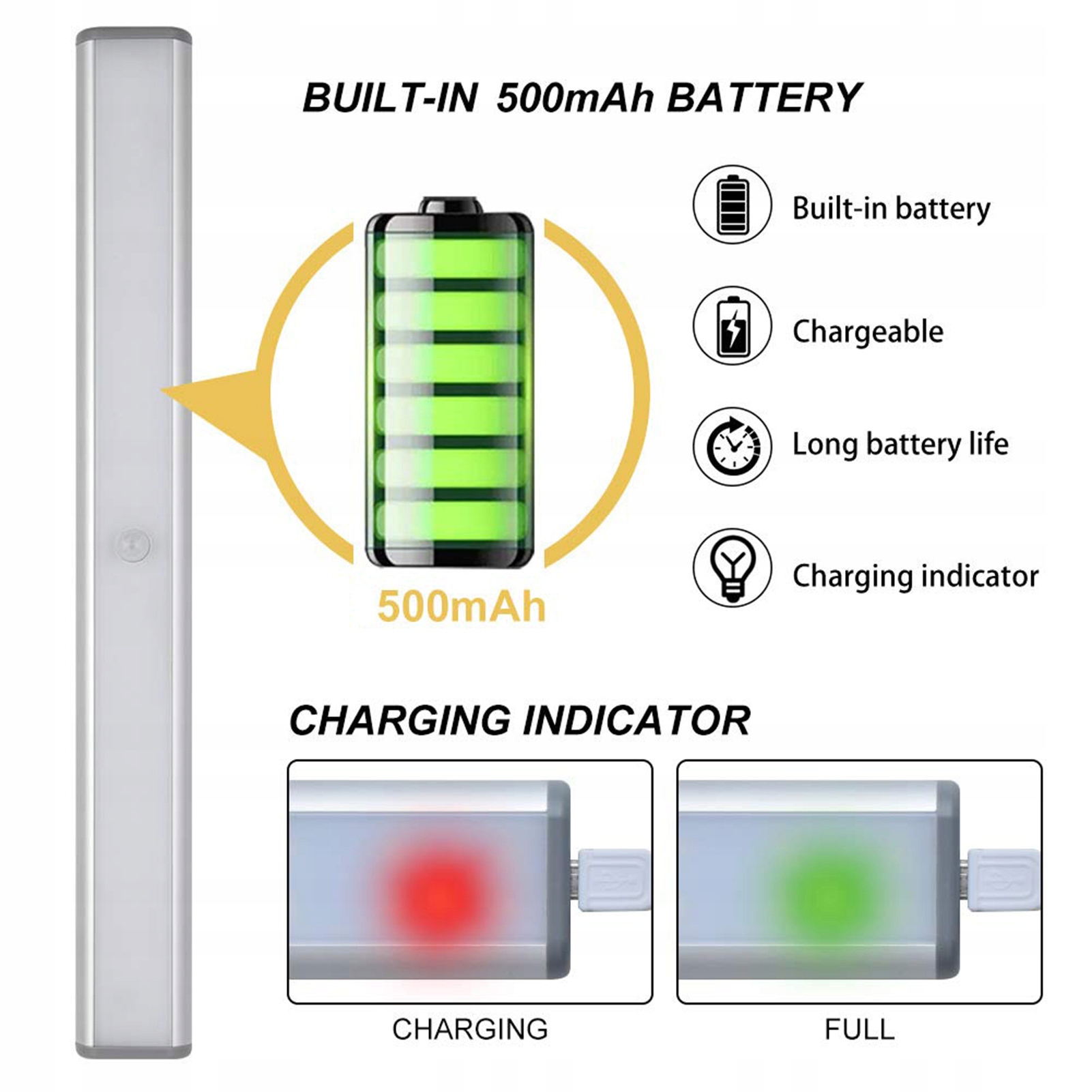 BUILT-IN 500mAh BATTERY

500mAh

Built-in battery

Chargeable

Long battery life

Charging indicator

CHARGING INDICATOR

CHARGING

FULL