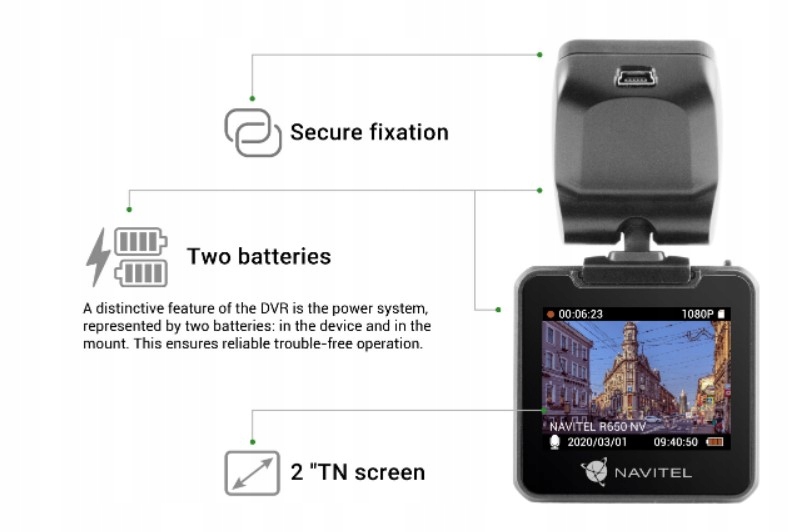 Secure fixation

Two batteries

A distinctive feature of the DVR is the power system, represented by two batteries: in the device and in the mount. This ensures reliable trouble-free operation.

2 "TN screen

00:06:23 1080P

NAVITEL R650 NV
2020/03/01 09:40:50

NAVITEL