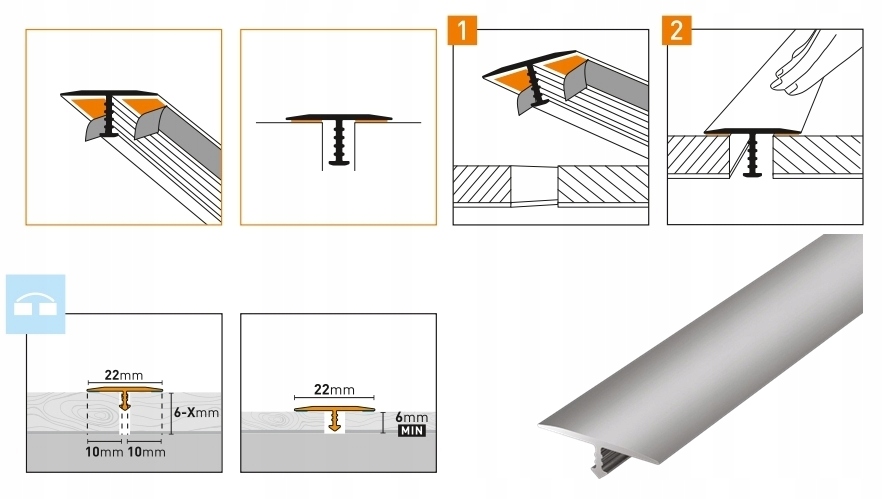 1

2

22mm

6-Xmm

10mm 10mm

22mm

6mm
MIN