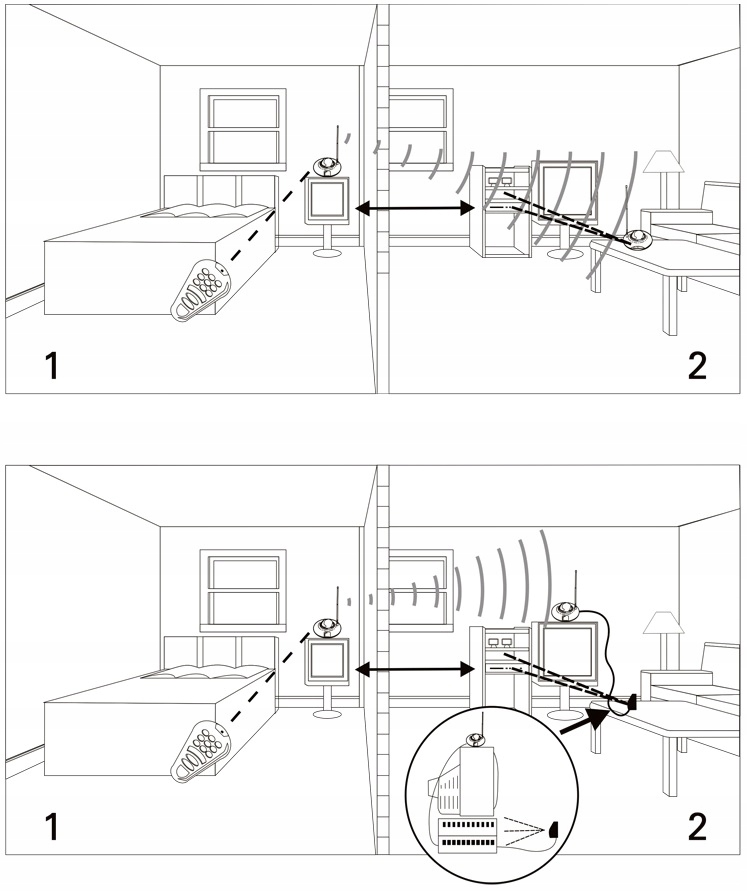 1

2

1

2